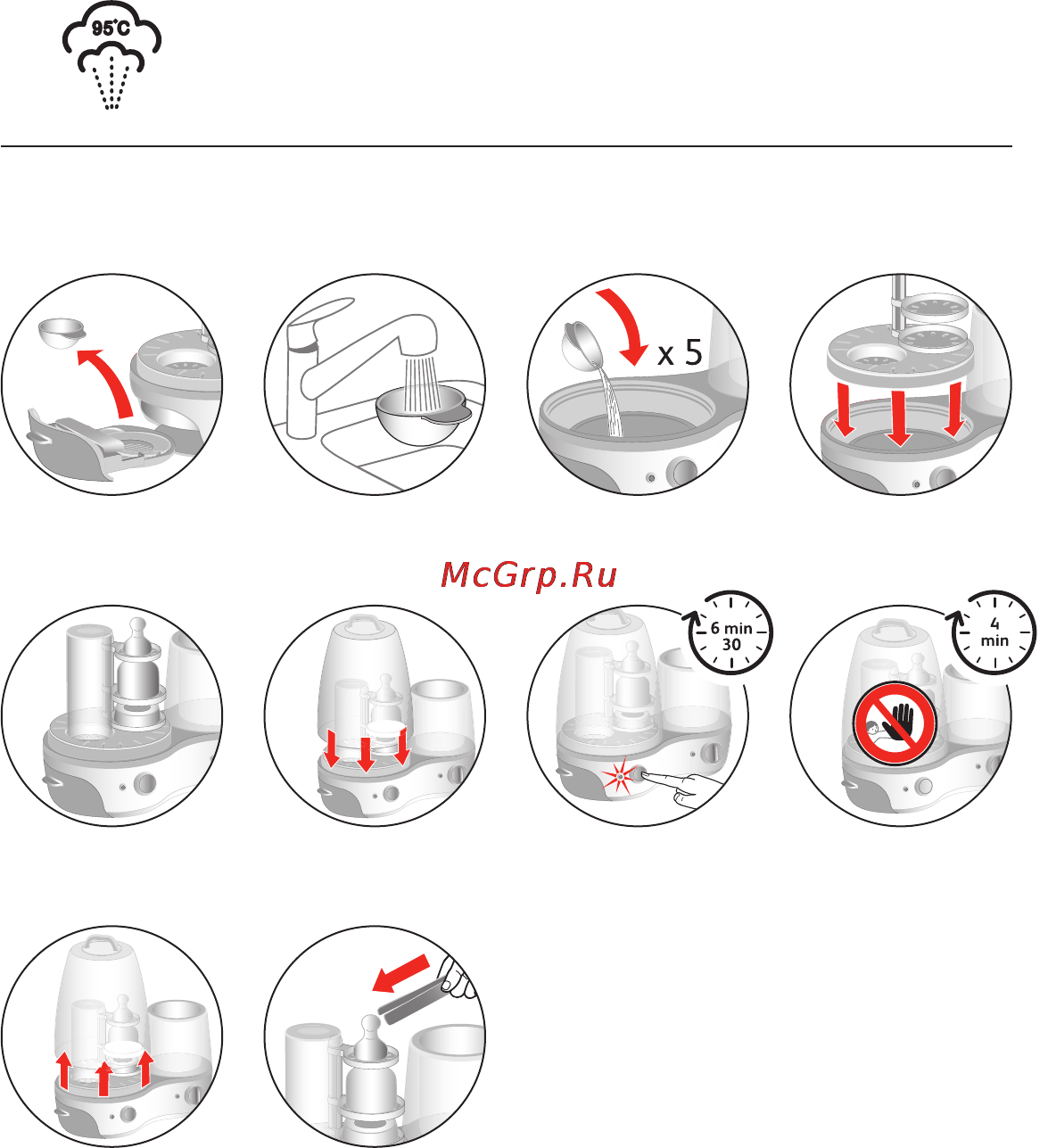 95°C

x 5

McGrp.Ru

6 min 30

4 min