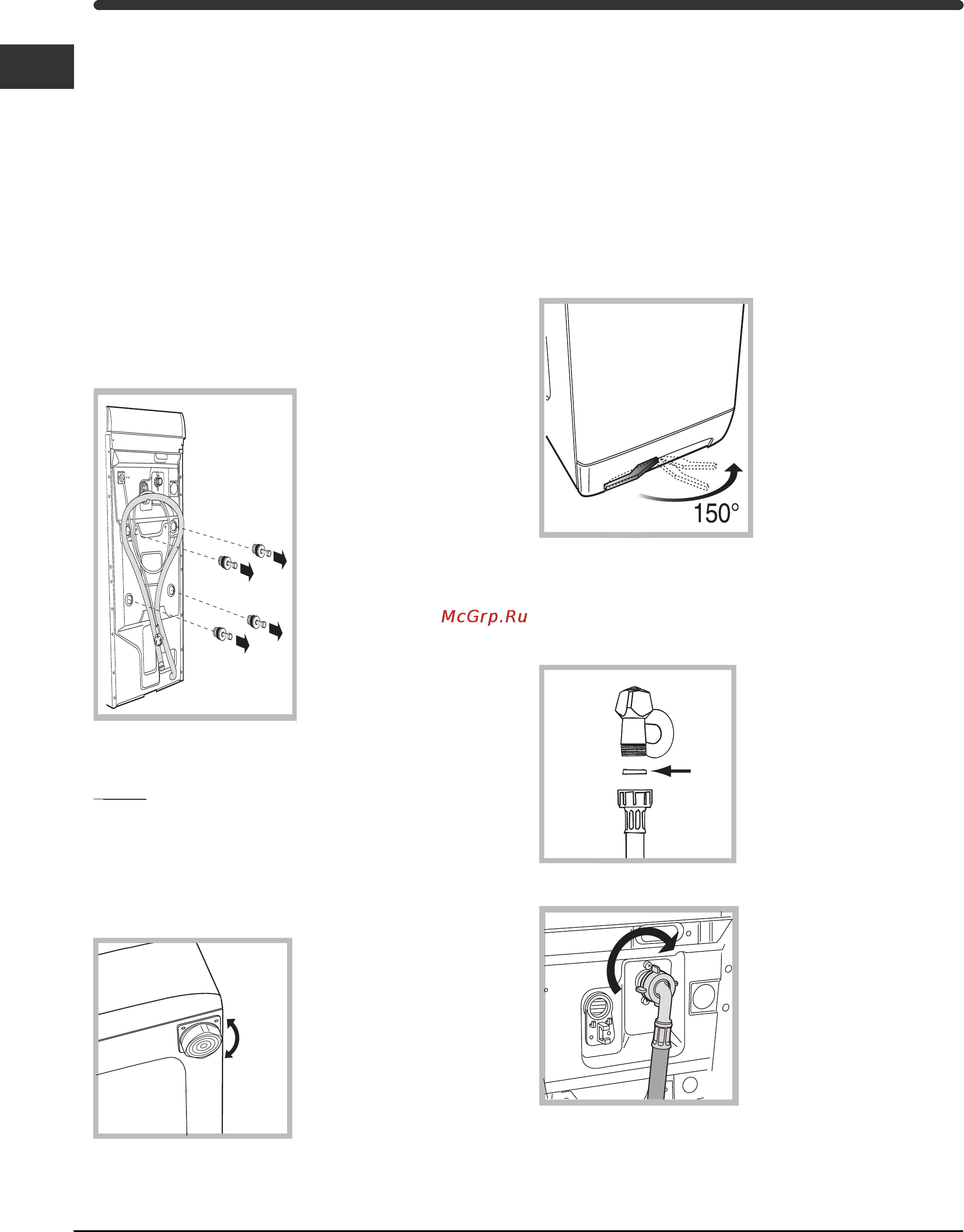 150°

McGrp.Ru