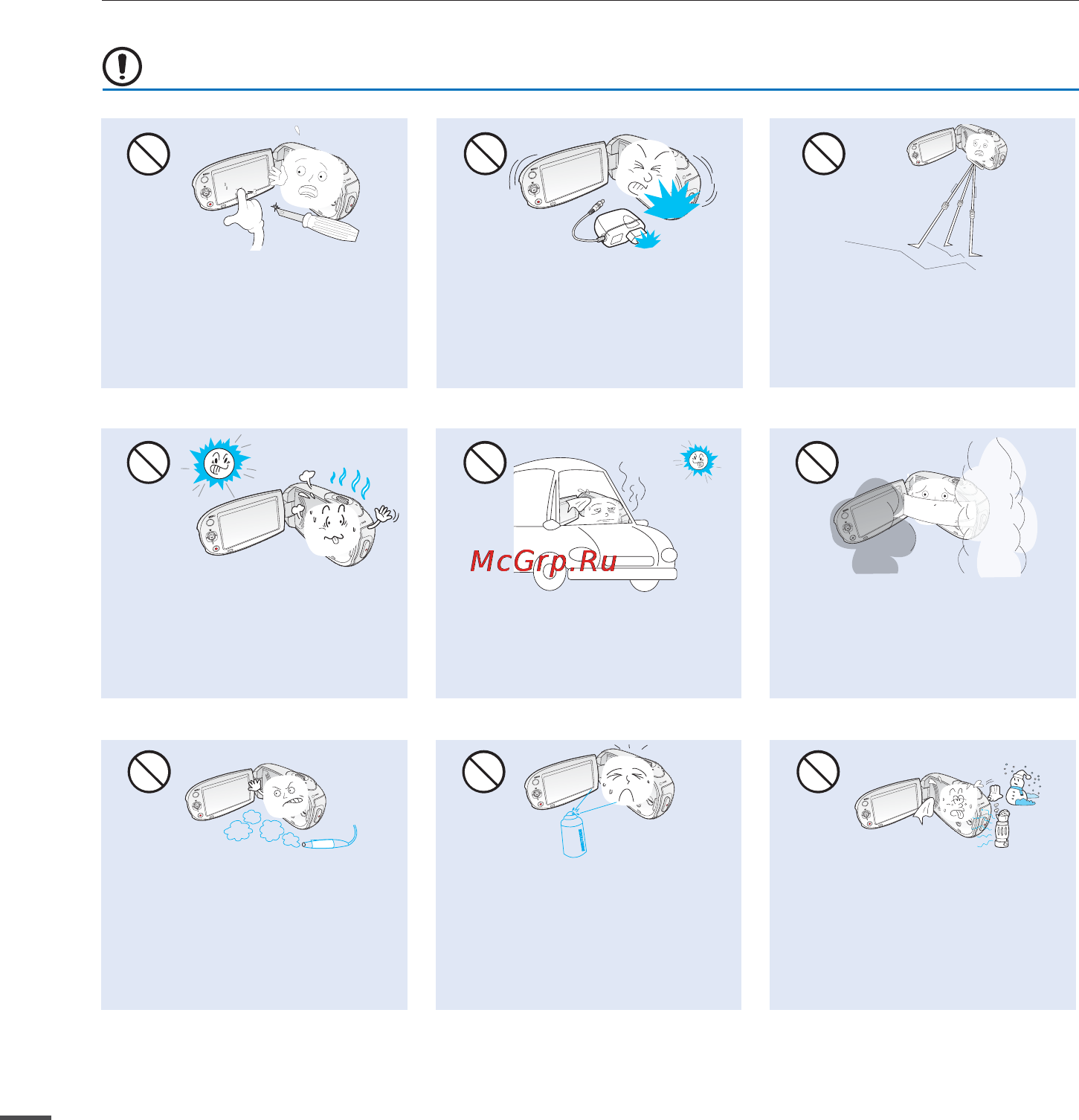 McGrp.Ru