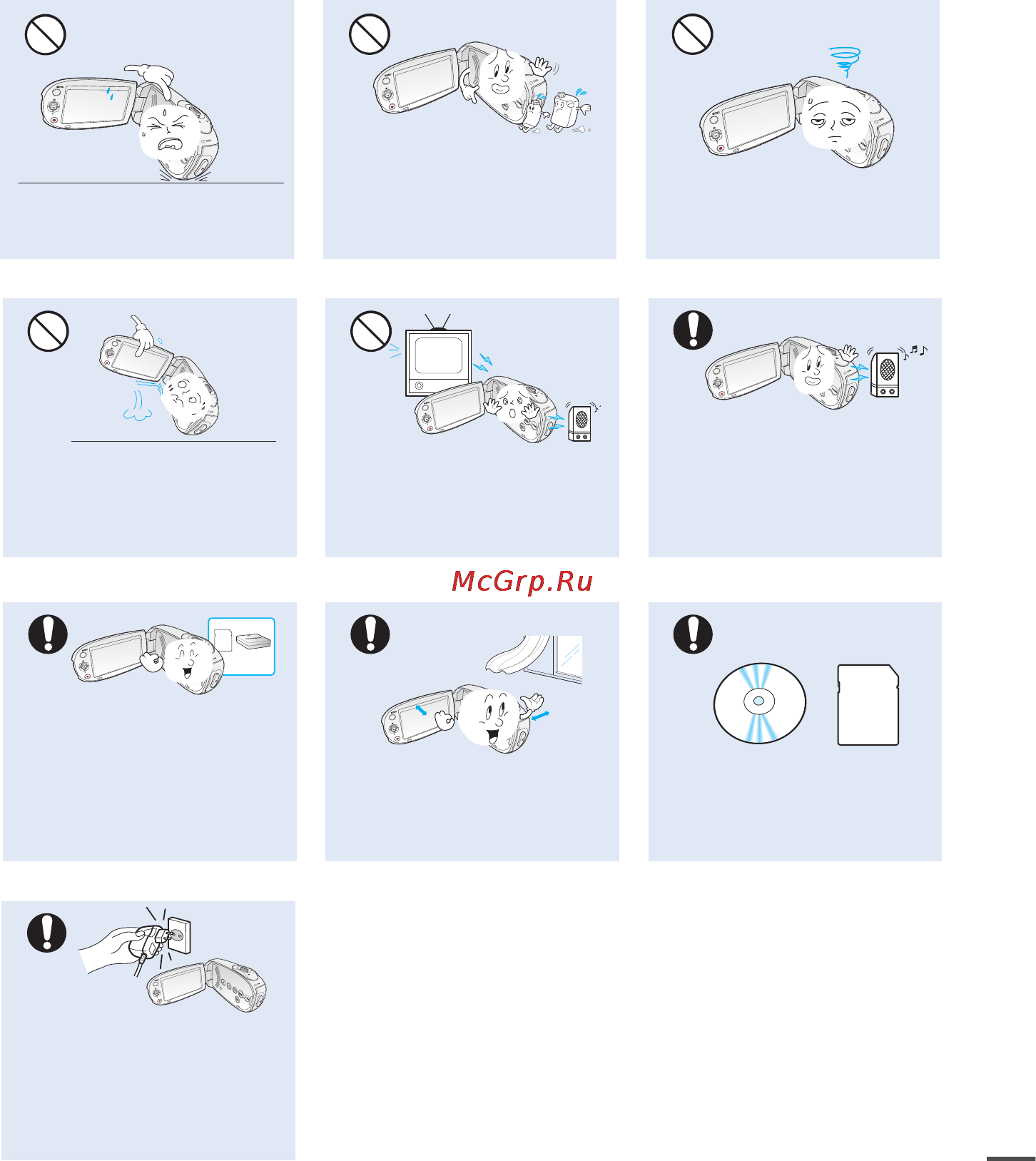 McGrp.Ru