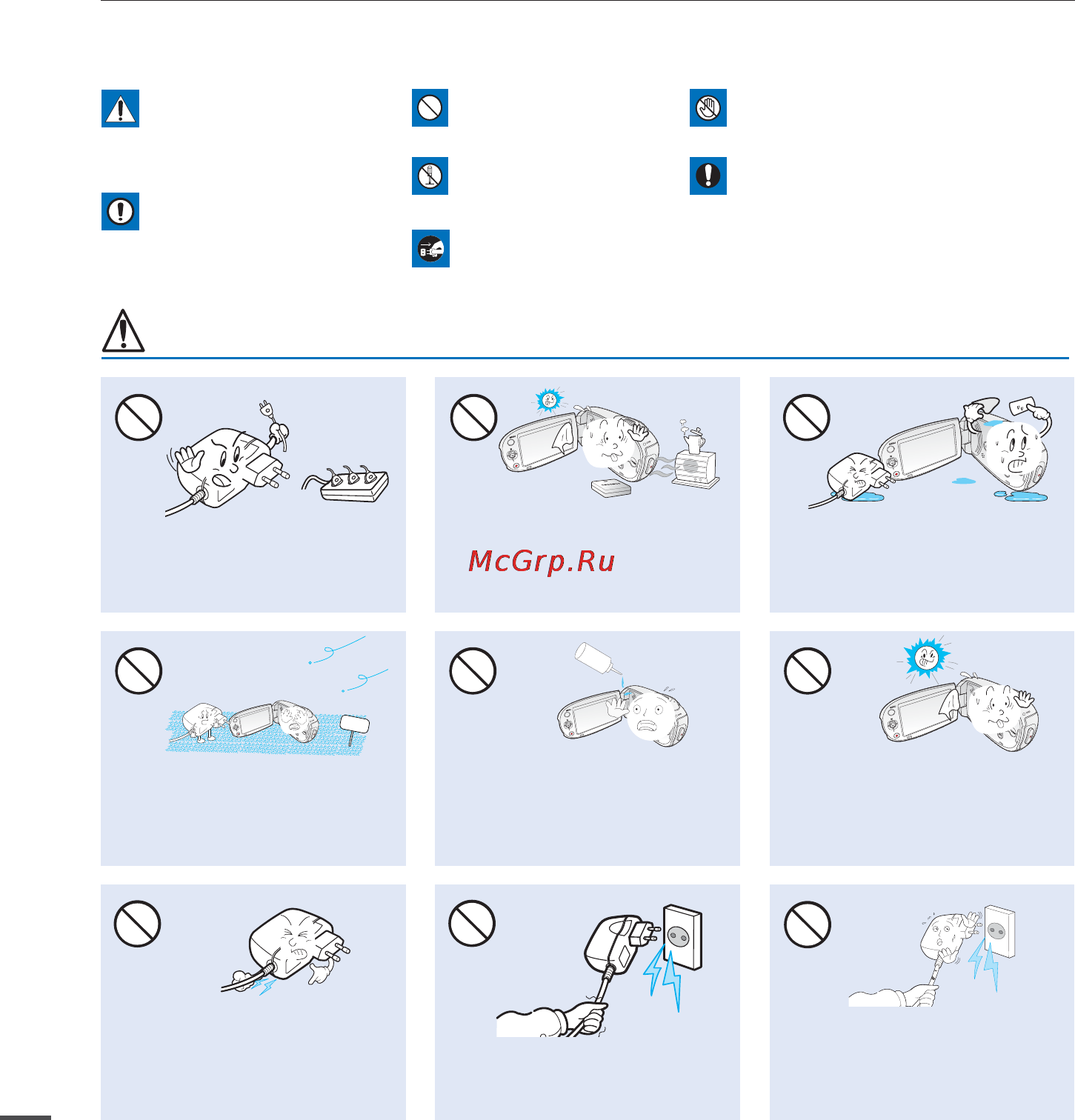 McGrp.Ru