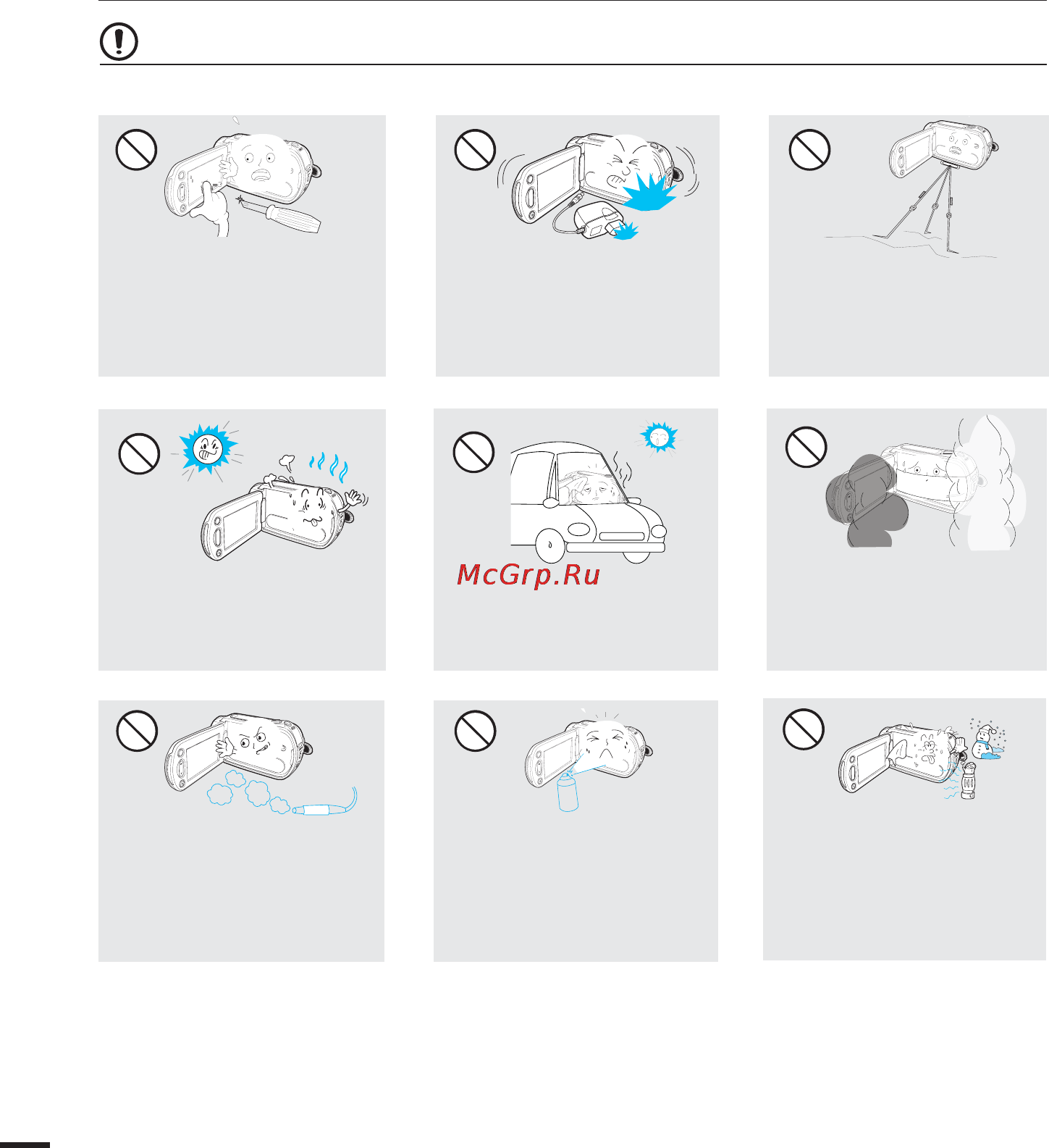 McGrp.Ru