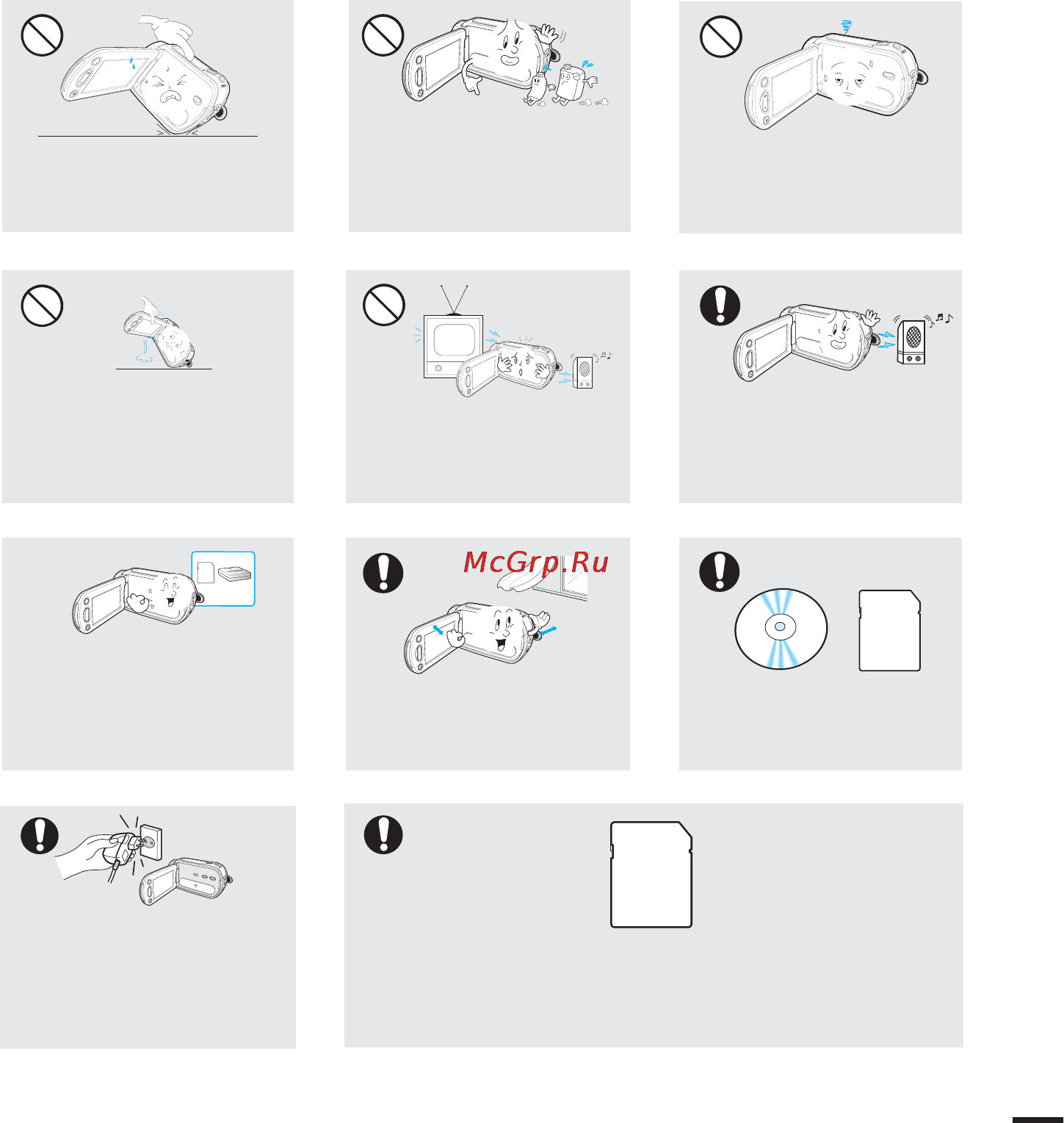 McGrp.Ru