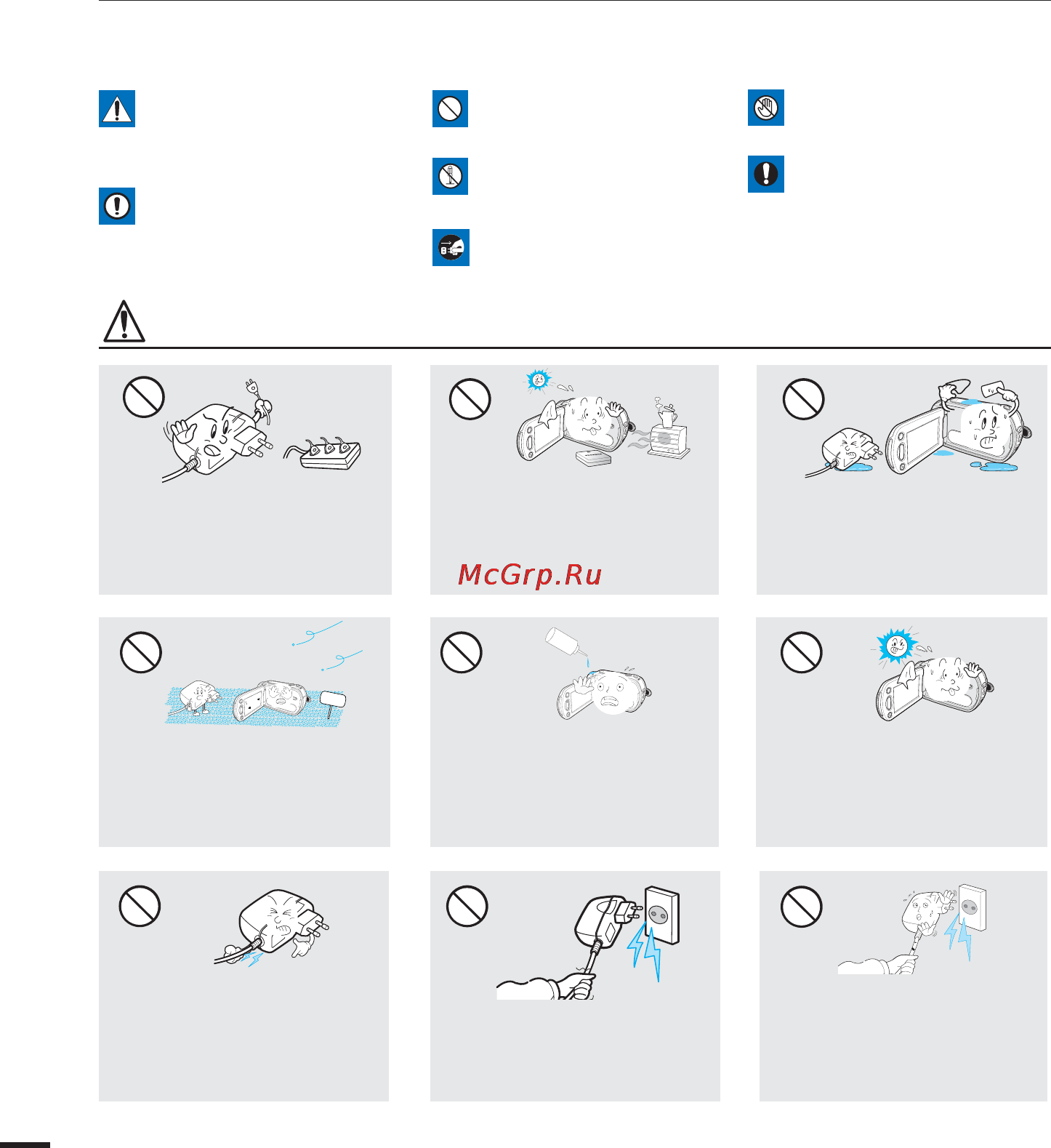 McGrp.Ru