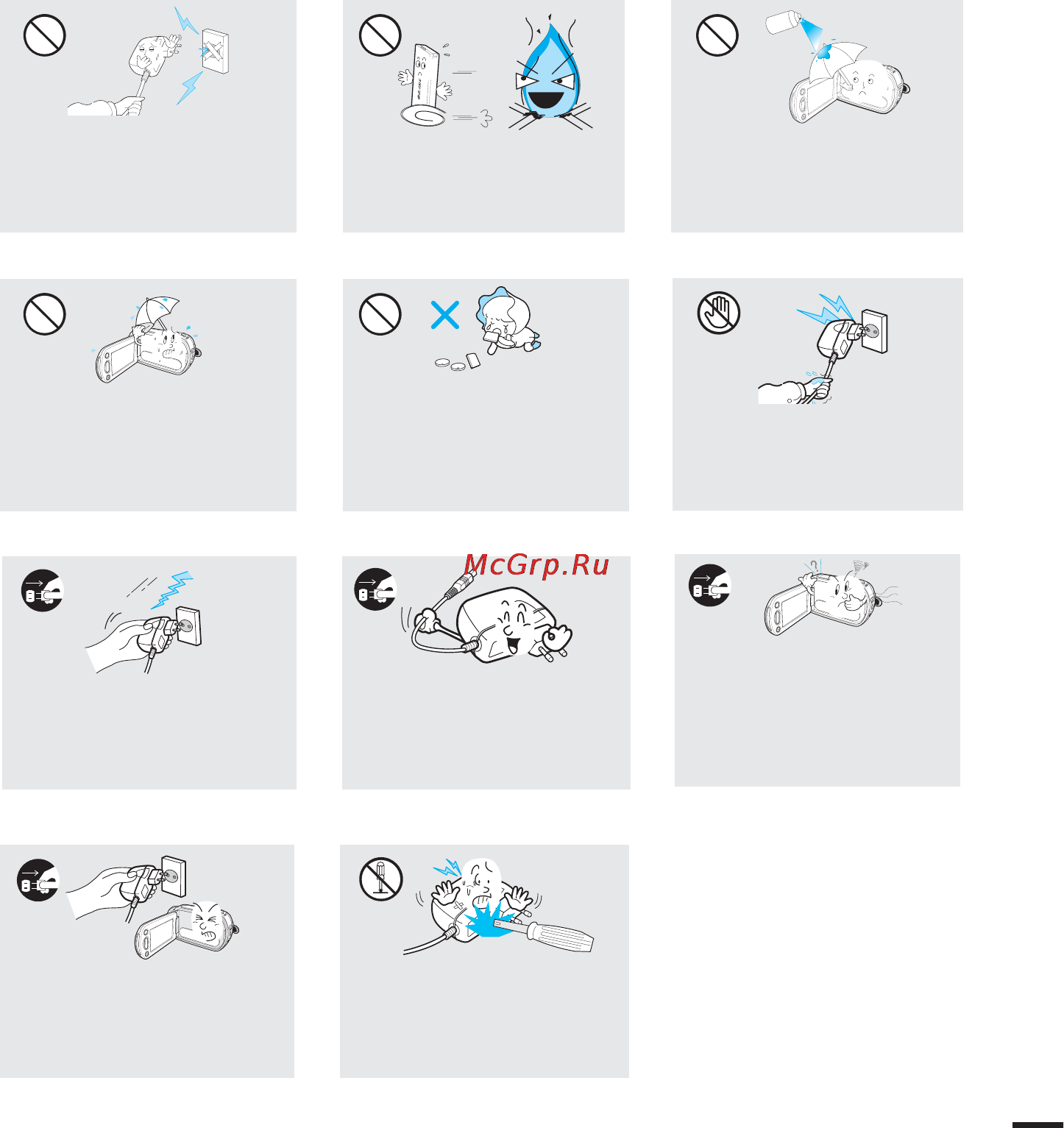 McGrp.Ru