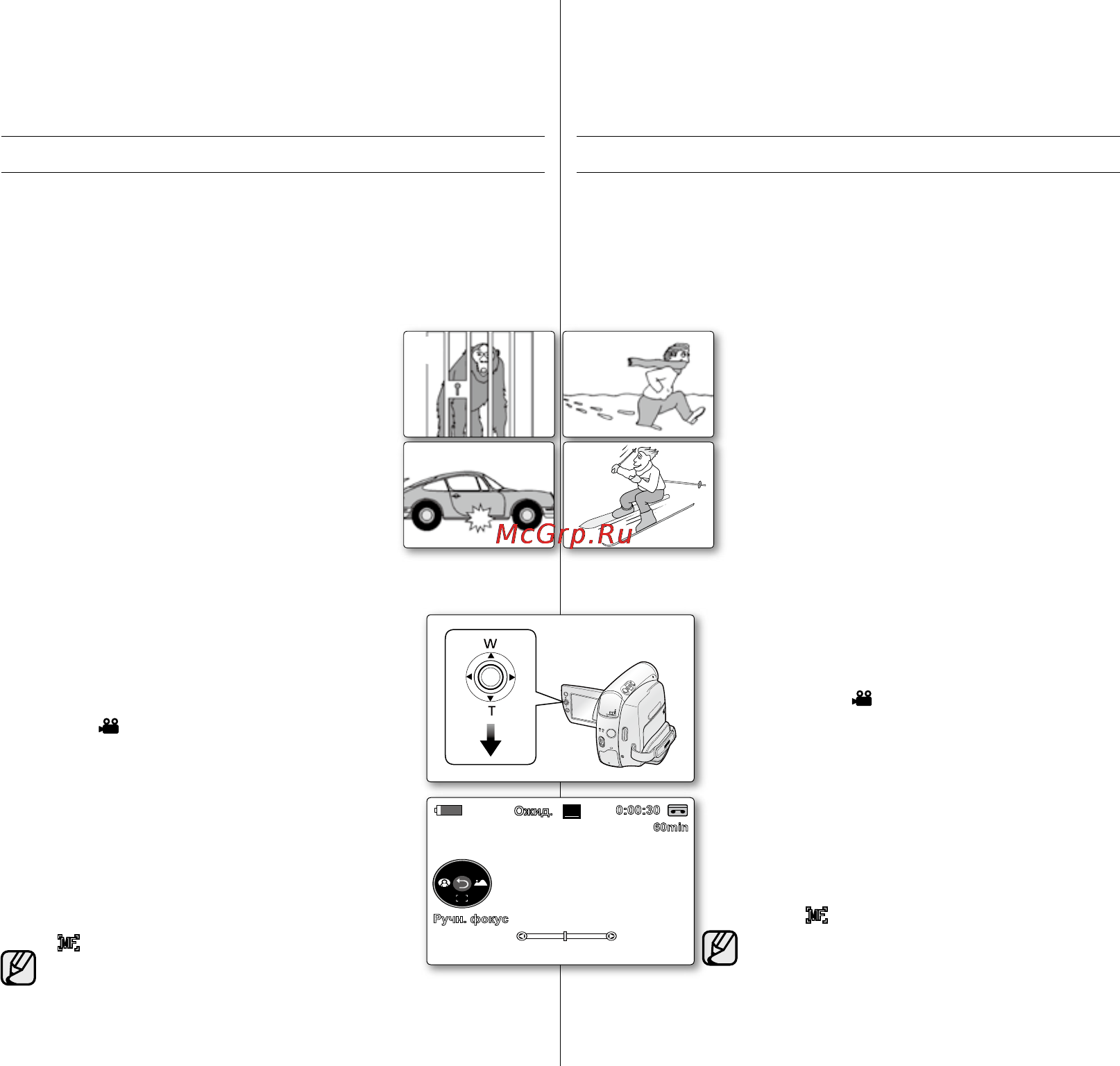 McGrp.Ru

W

T

Ожид.

0:00:30

60min

Ручн. фокус

MF

MF