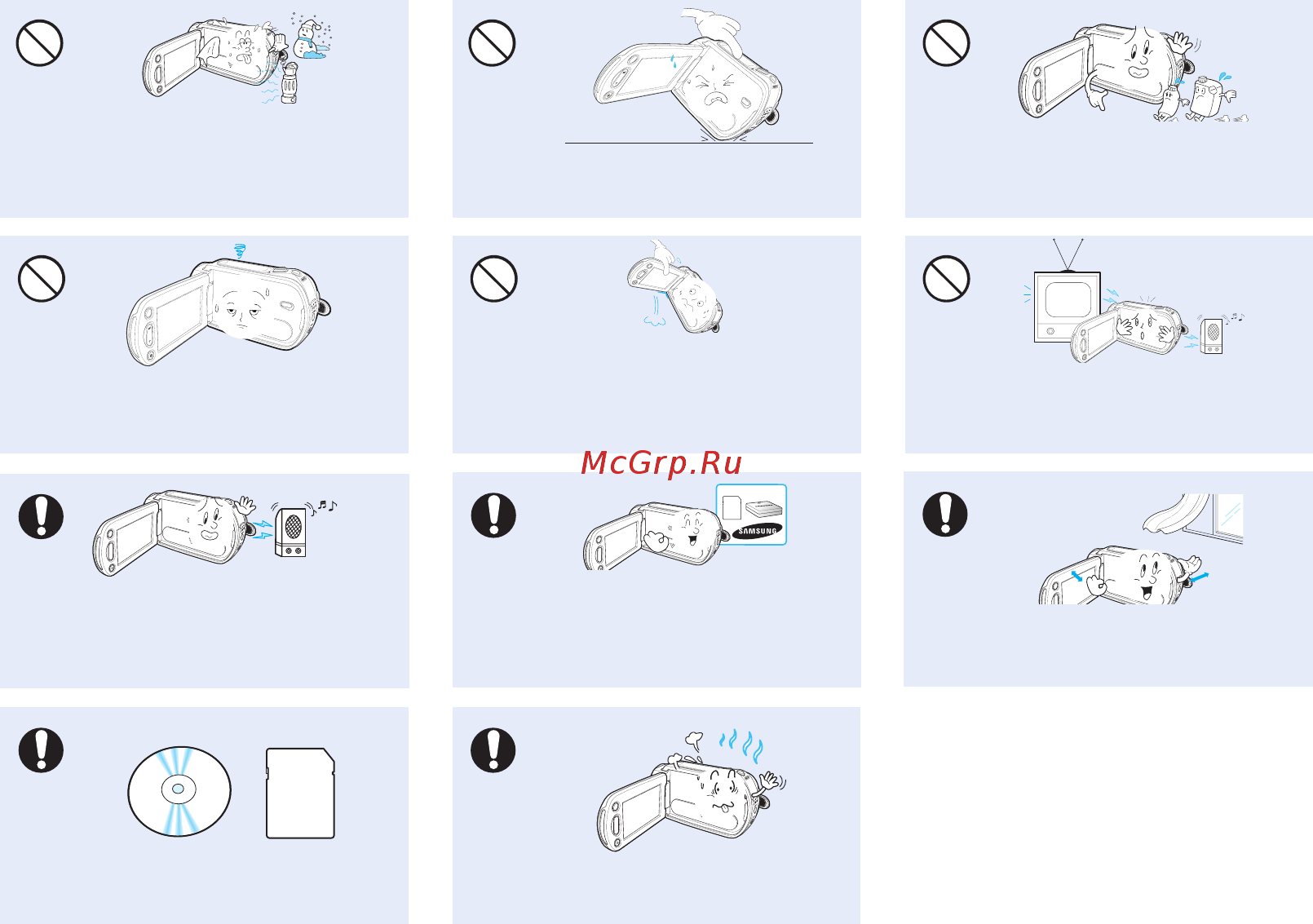 McGrp.Ru

SAMSUNG