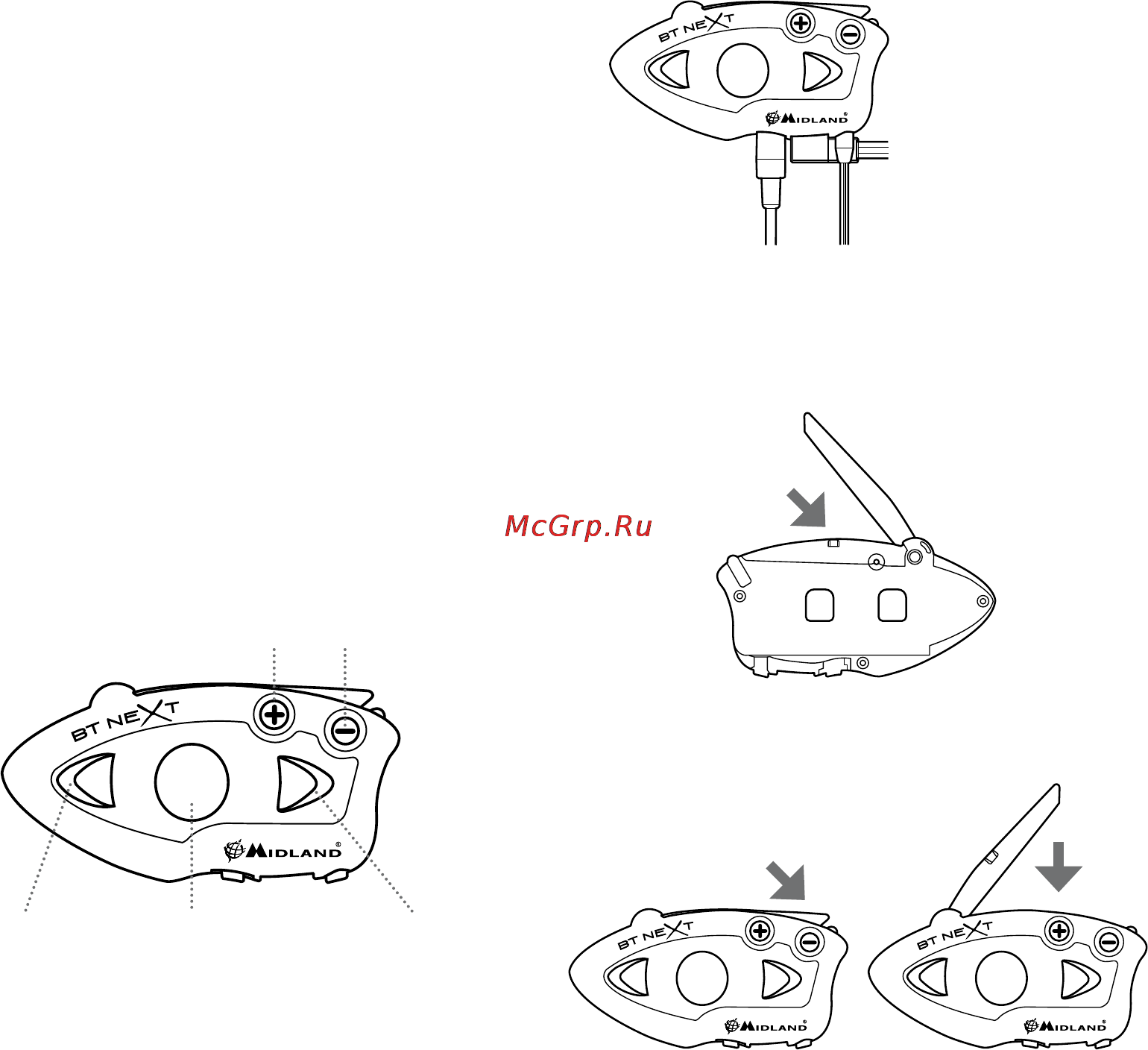 BT NEXT

MIDLAND

McGrp.Ru

BT NEXT

MIDLAND

BT NEXT

MIDLAND

BT NEXT

MIDLAND