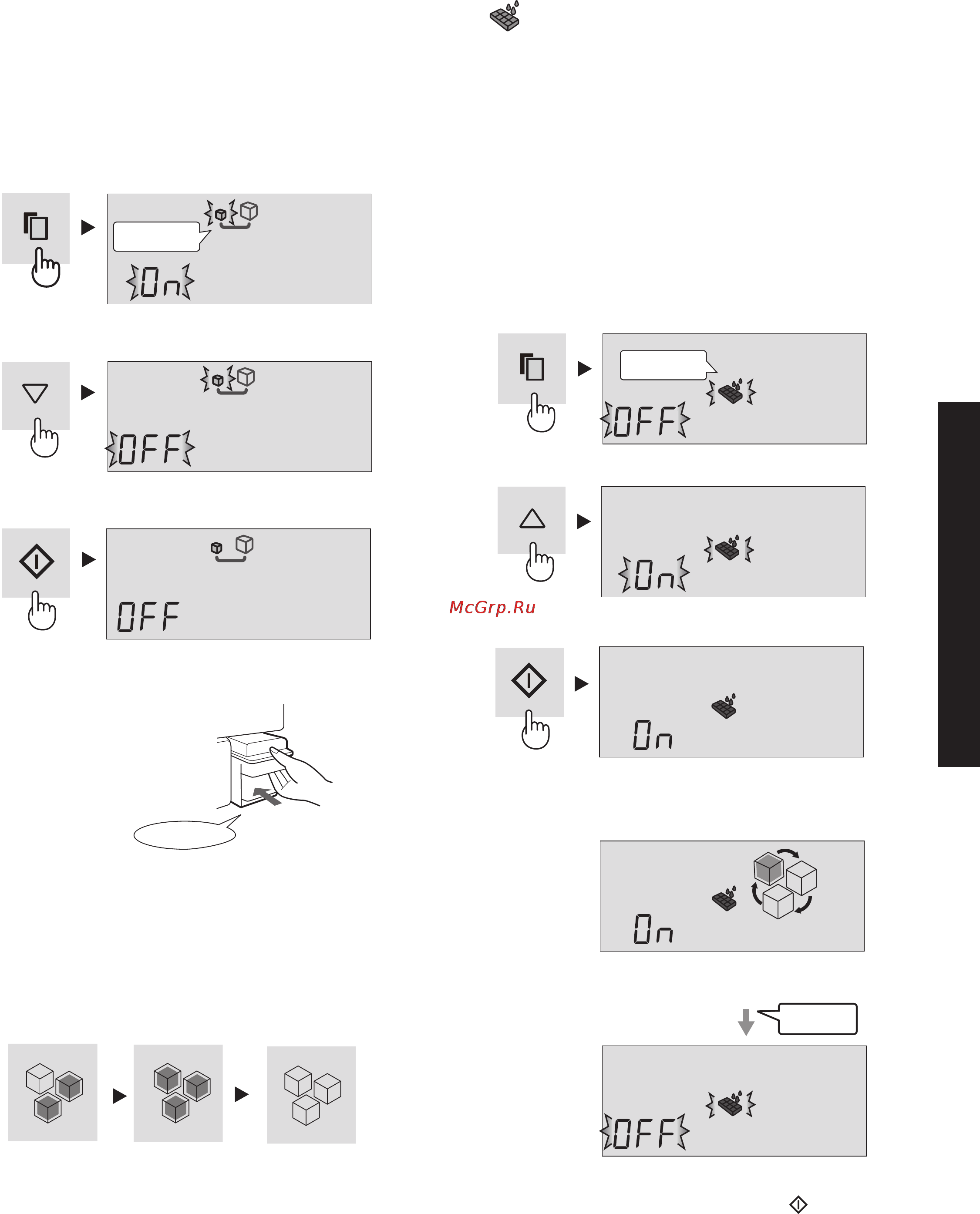 On

OFF

OFF

OFF

On

McGrp.Ru

On

On

OFF