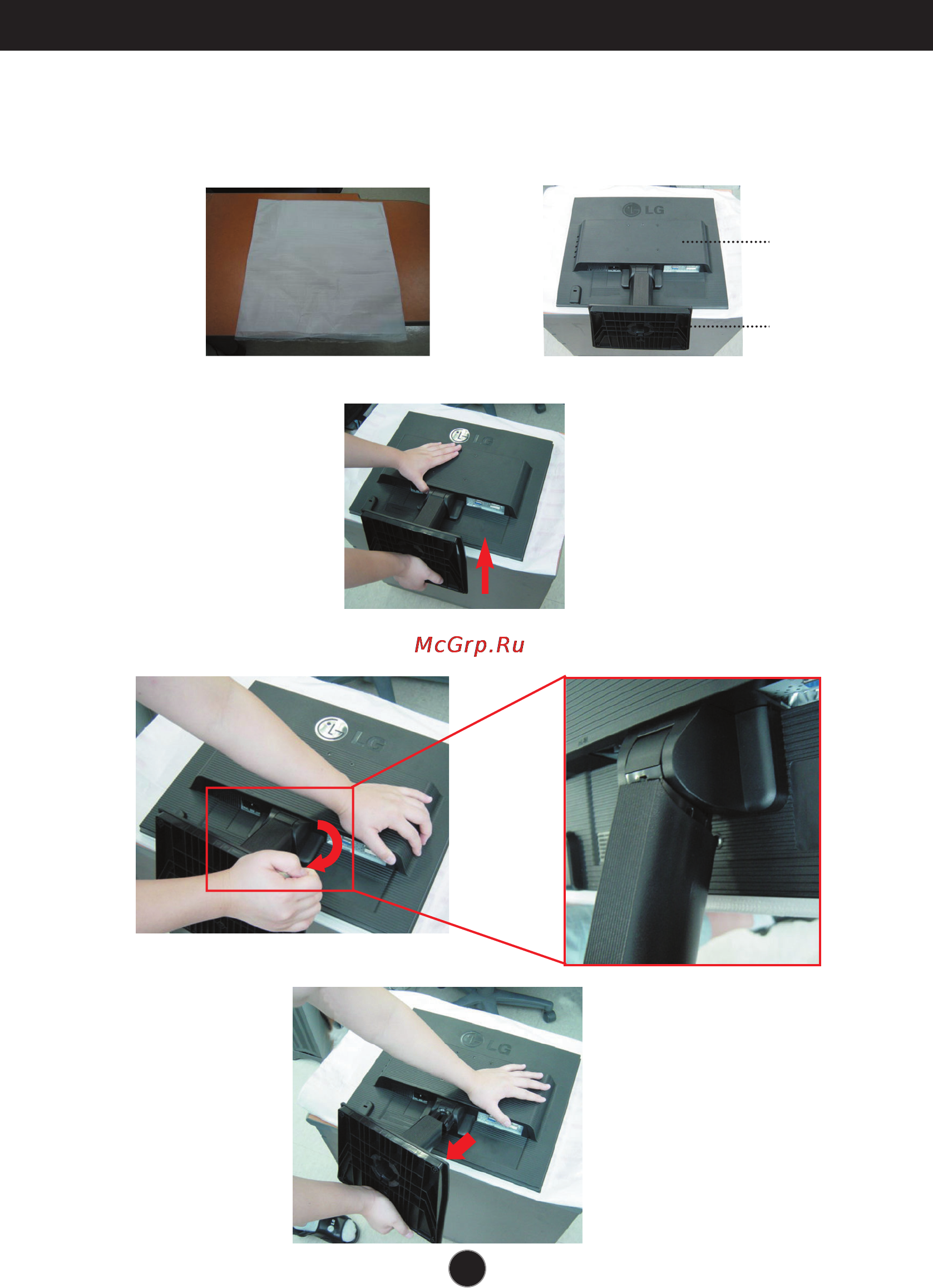 LG

LG

McGrp.Ru

LG

LG