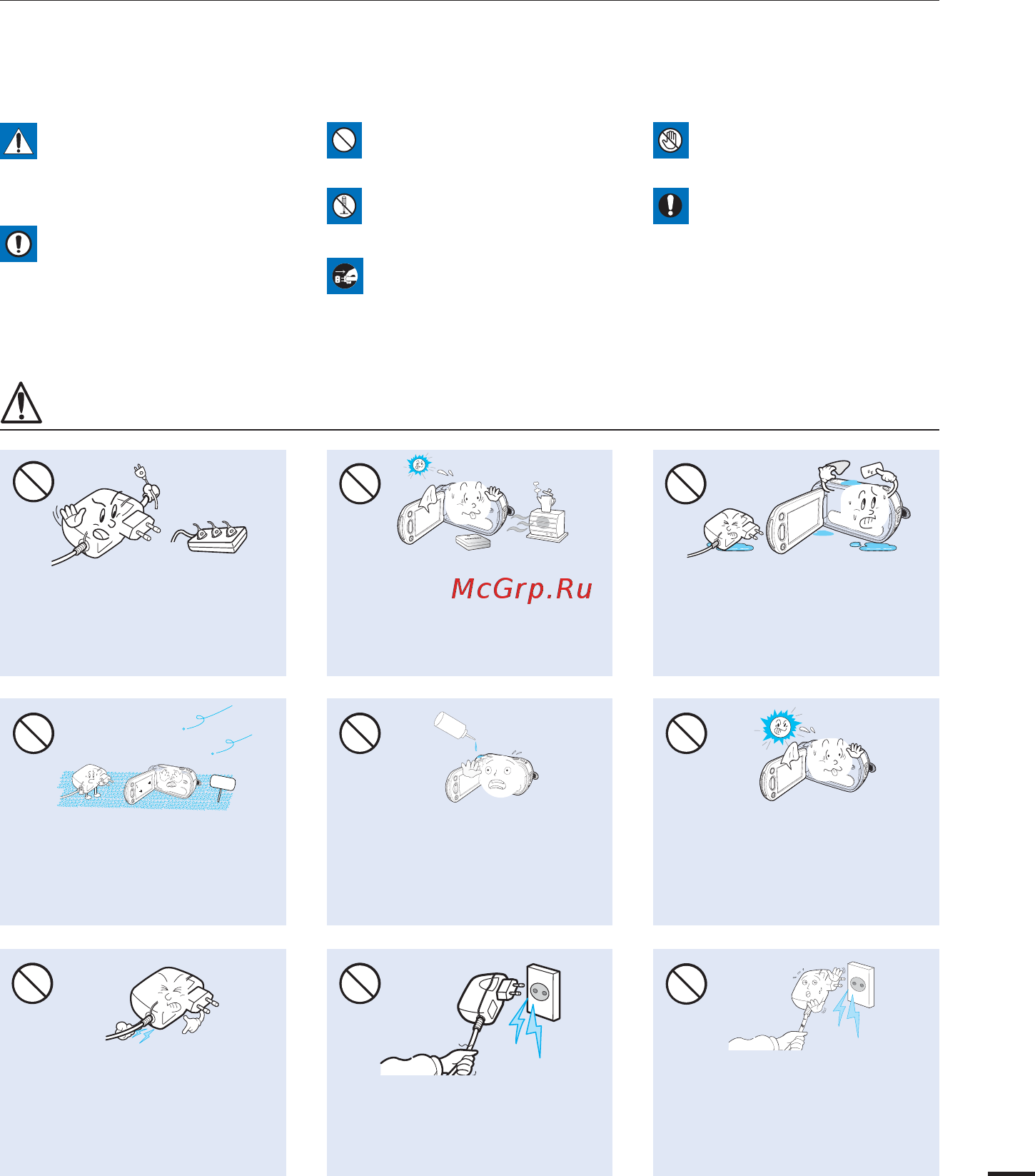 McGrp.Ru