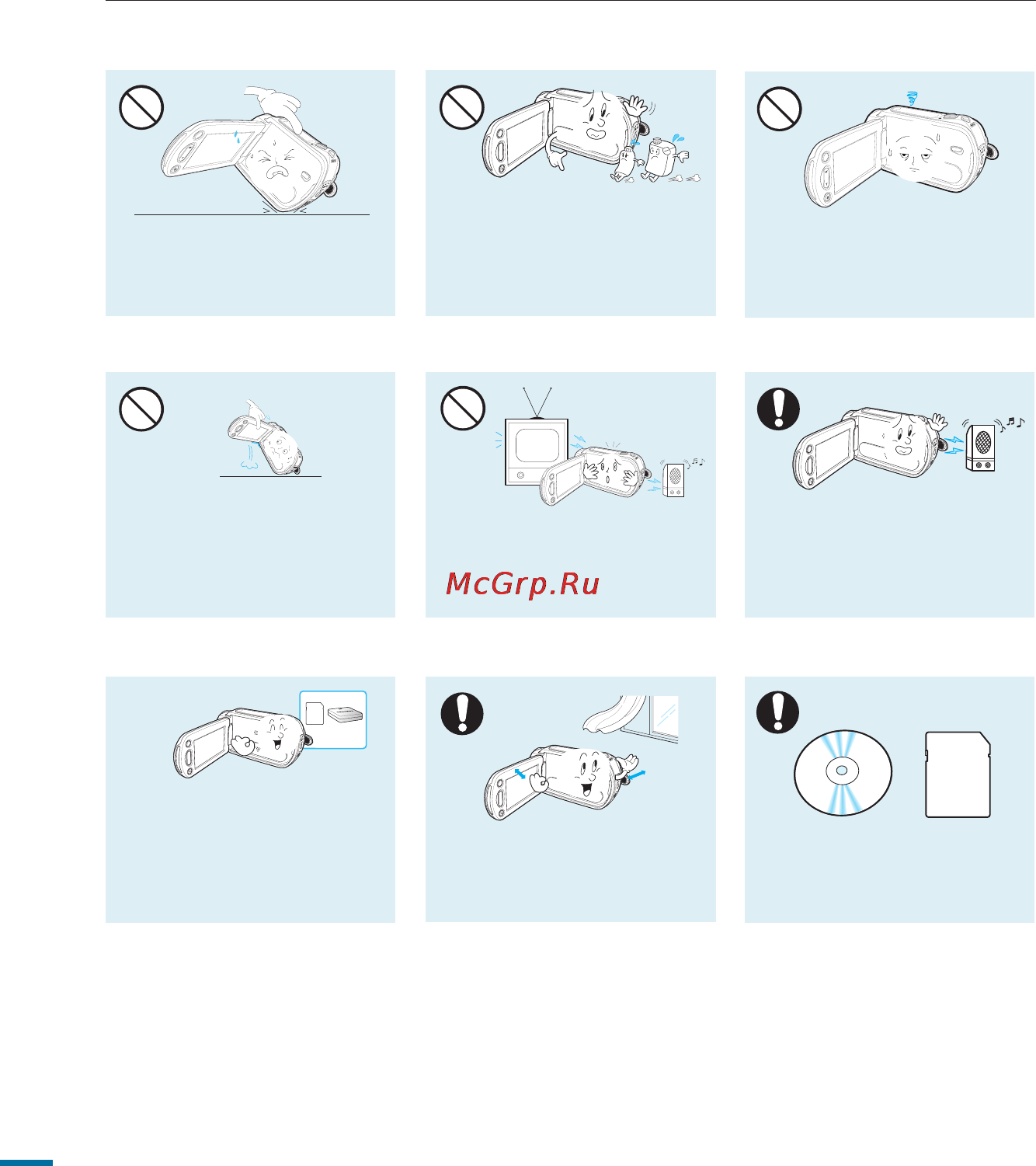 McGrp.Ru