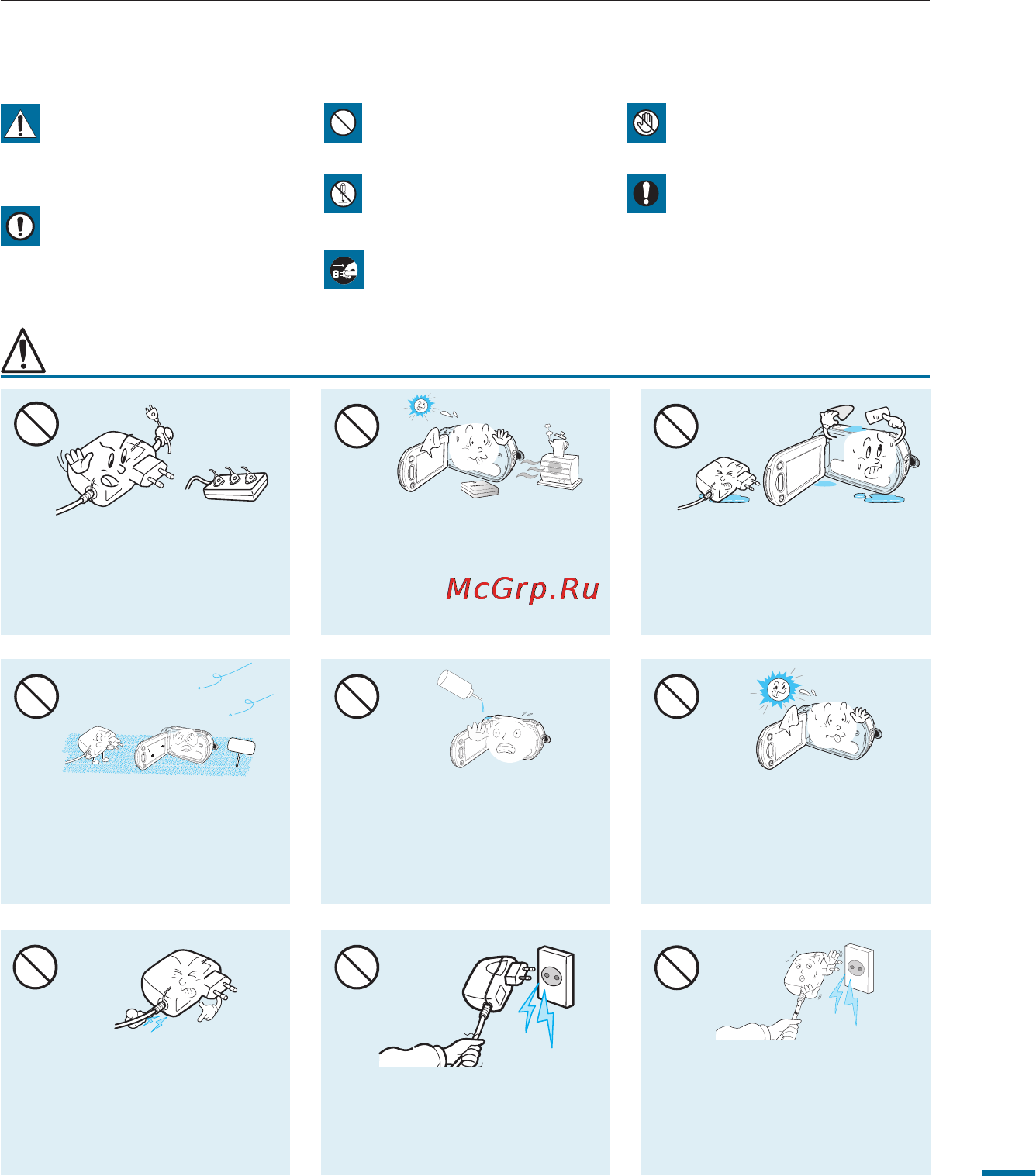 McGrp.Ru