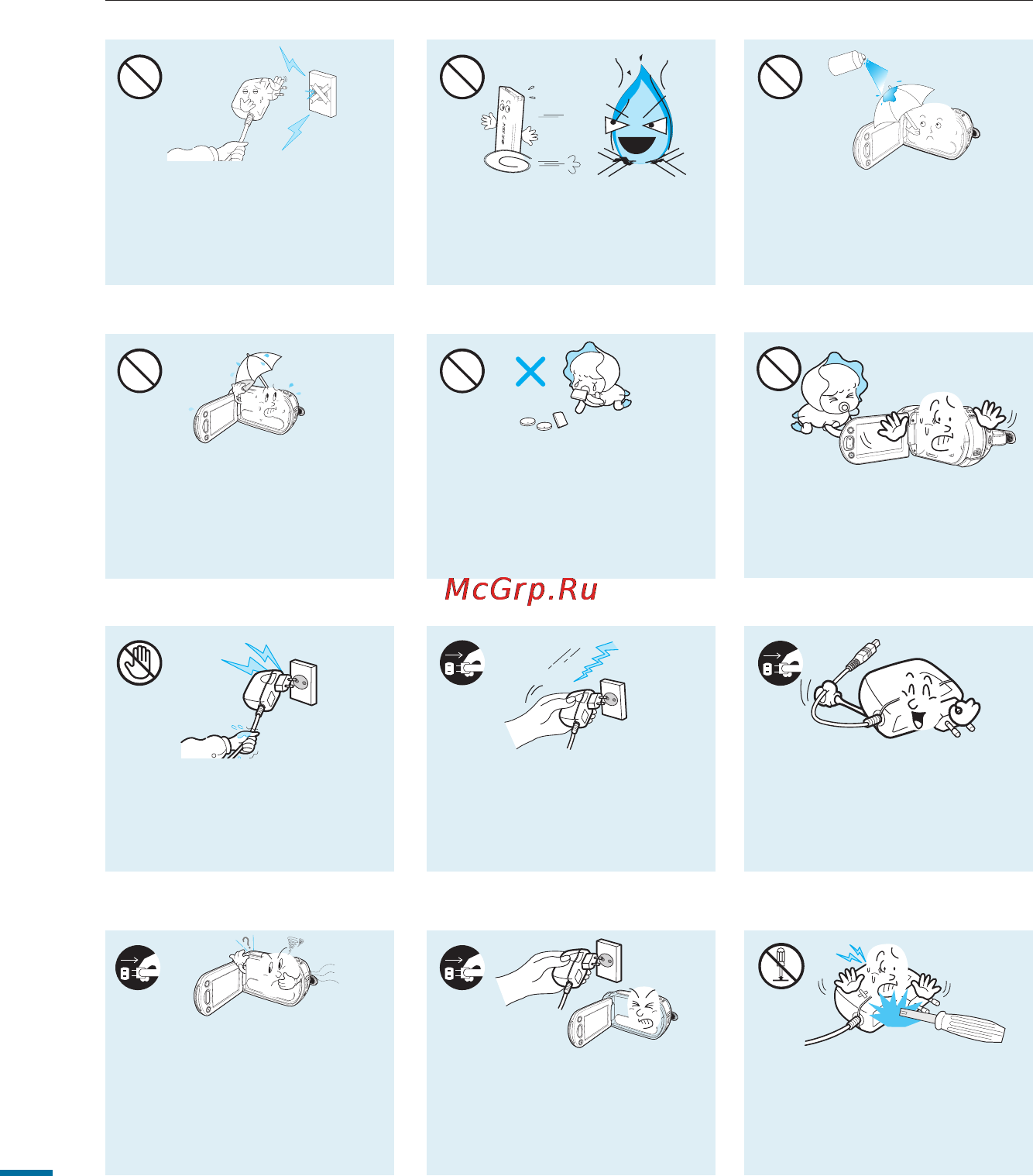 McGrp.Ru