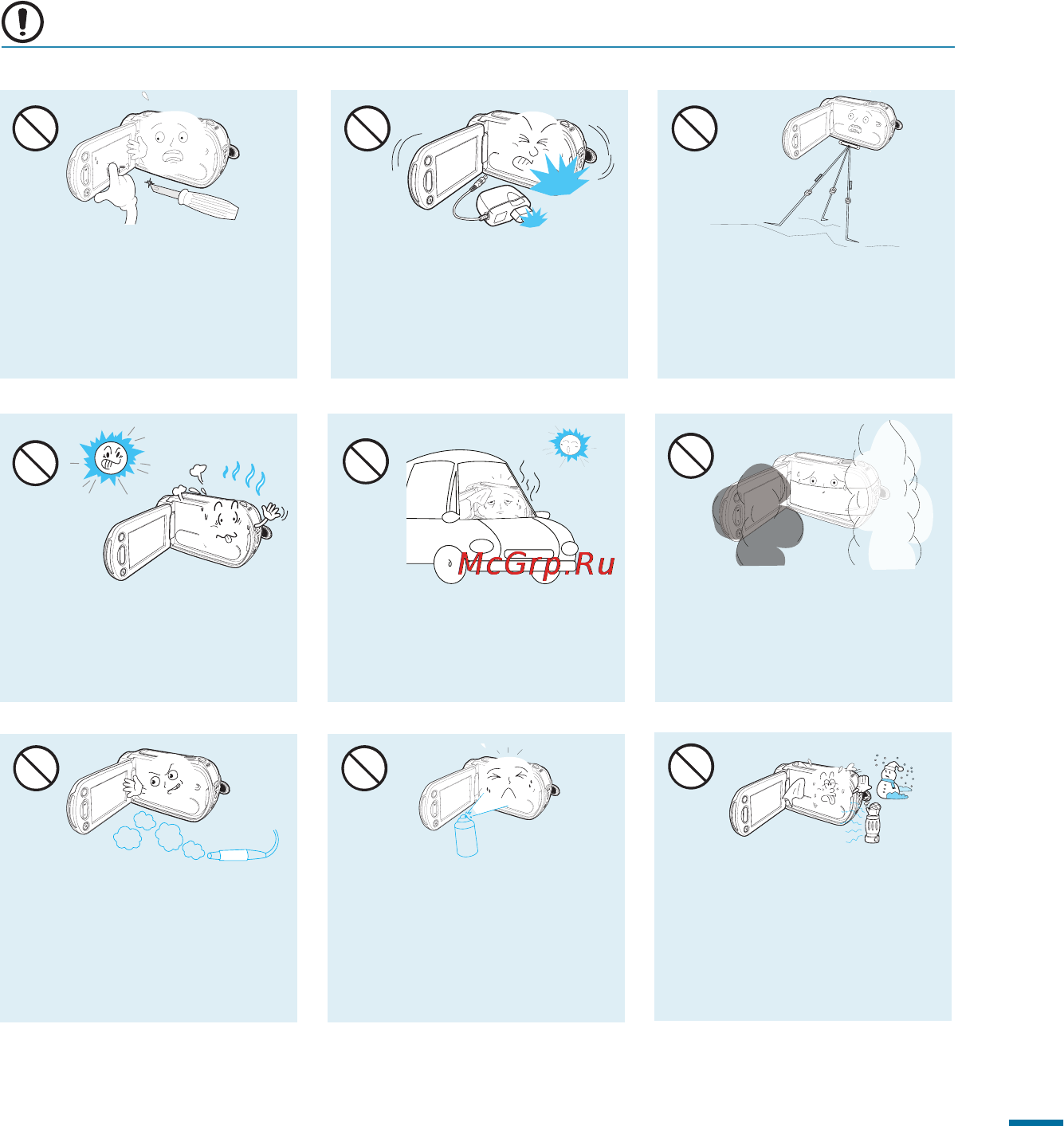 McGrp.Ru