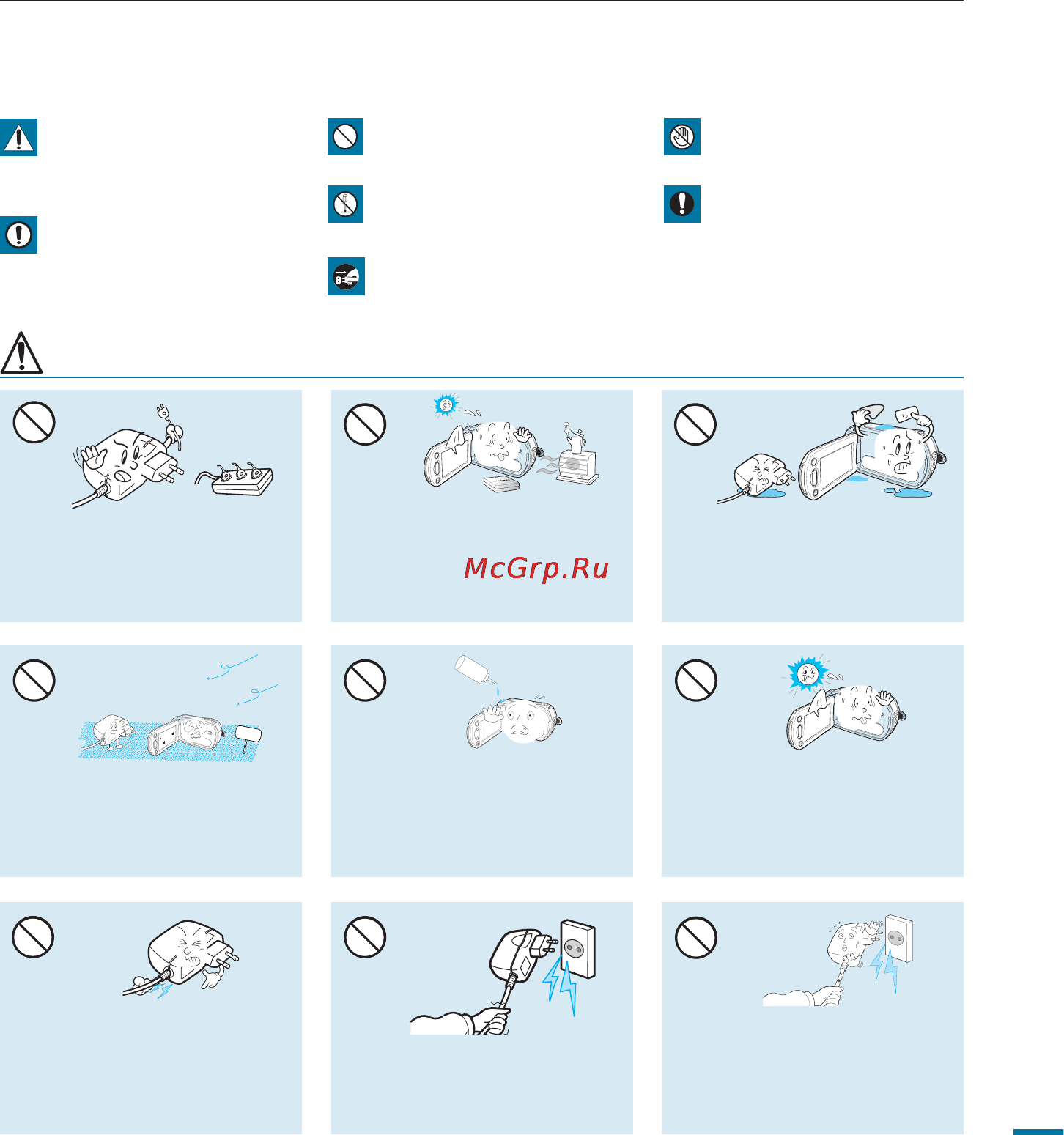 McGrp.Ru