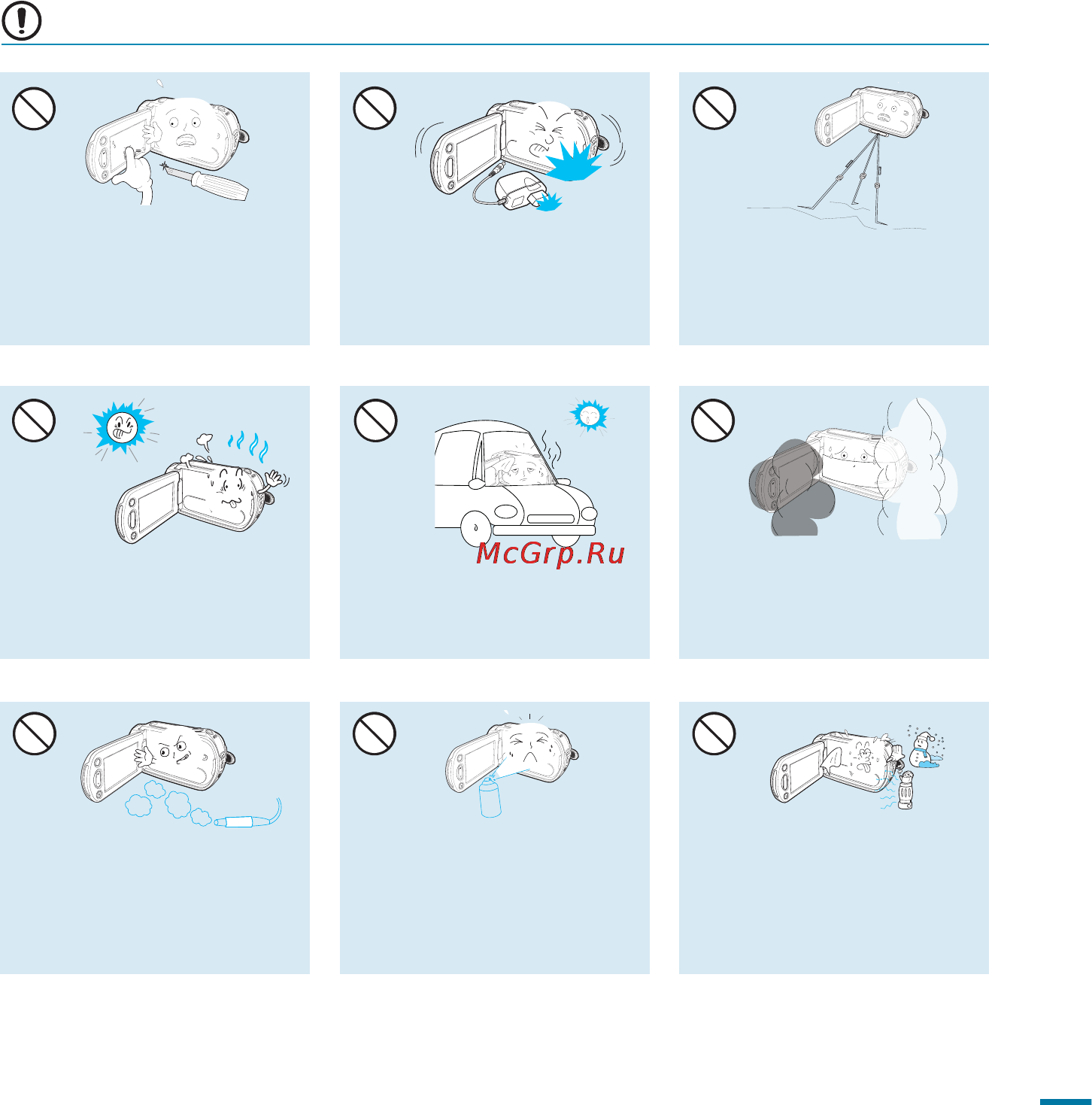 McGrp.Ru