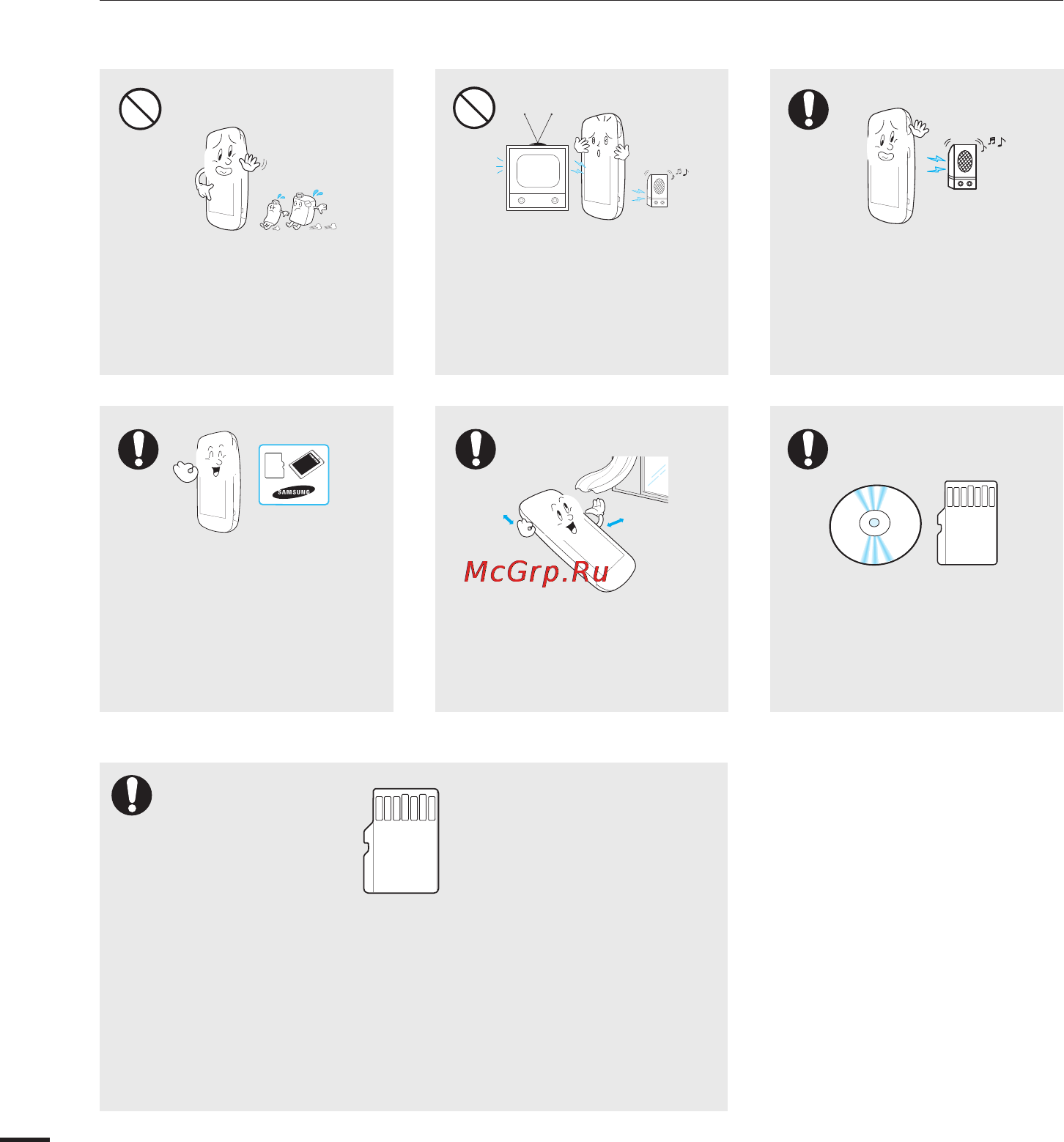 SAMSUNG

McGrp.Ru