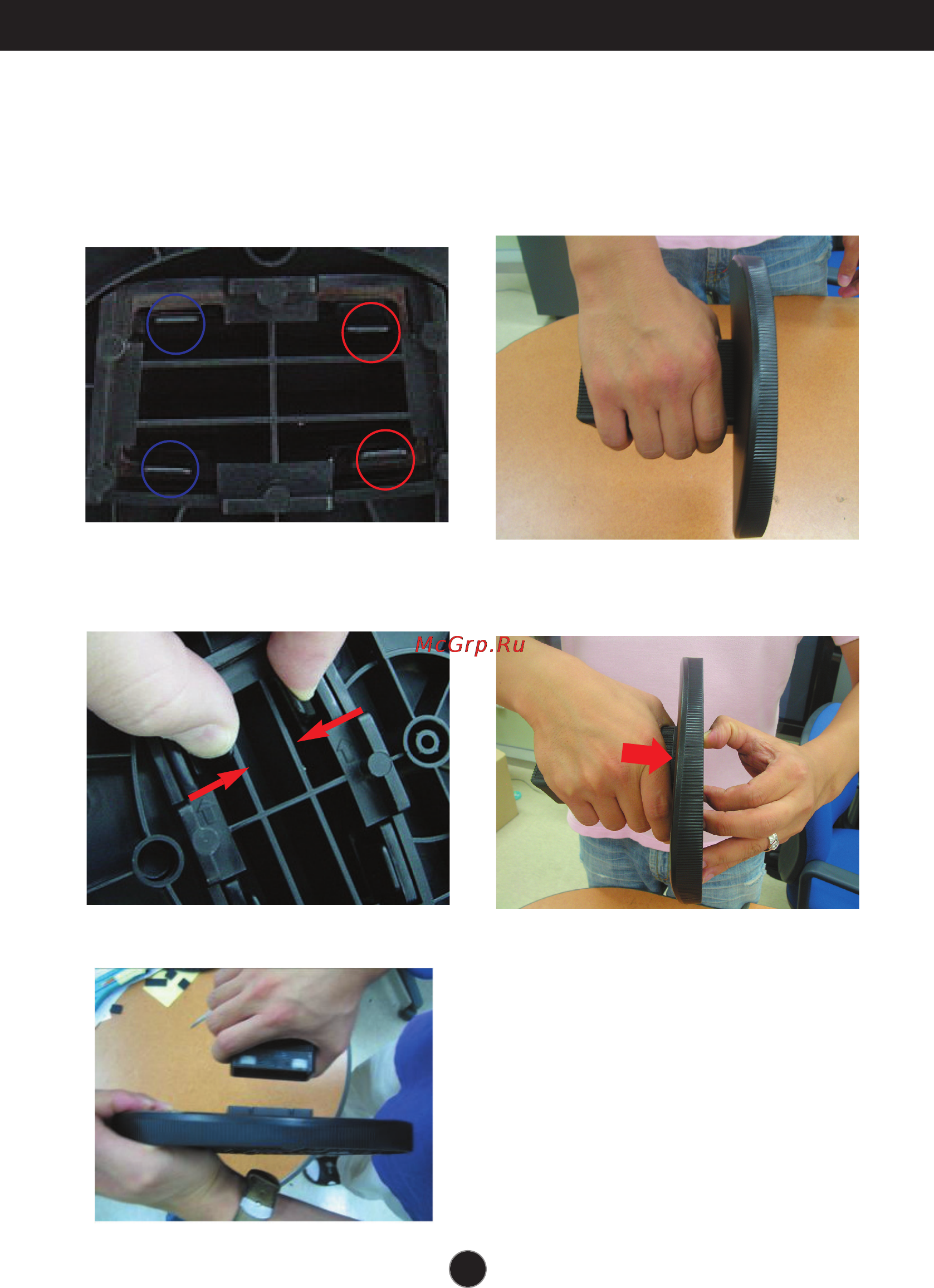 McGrp.Ru