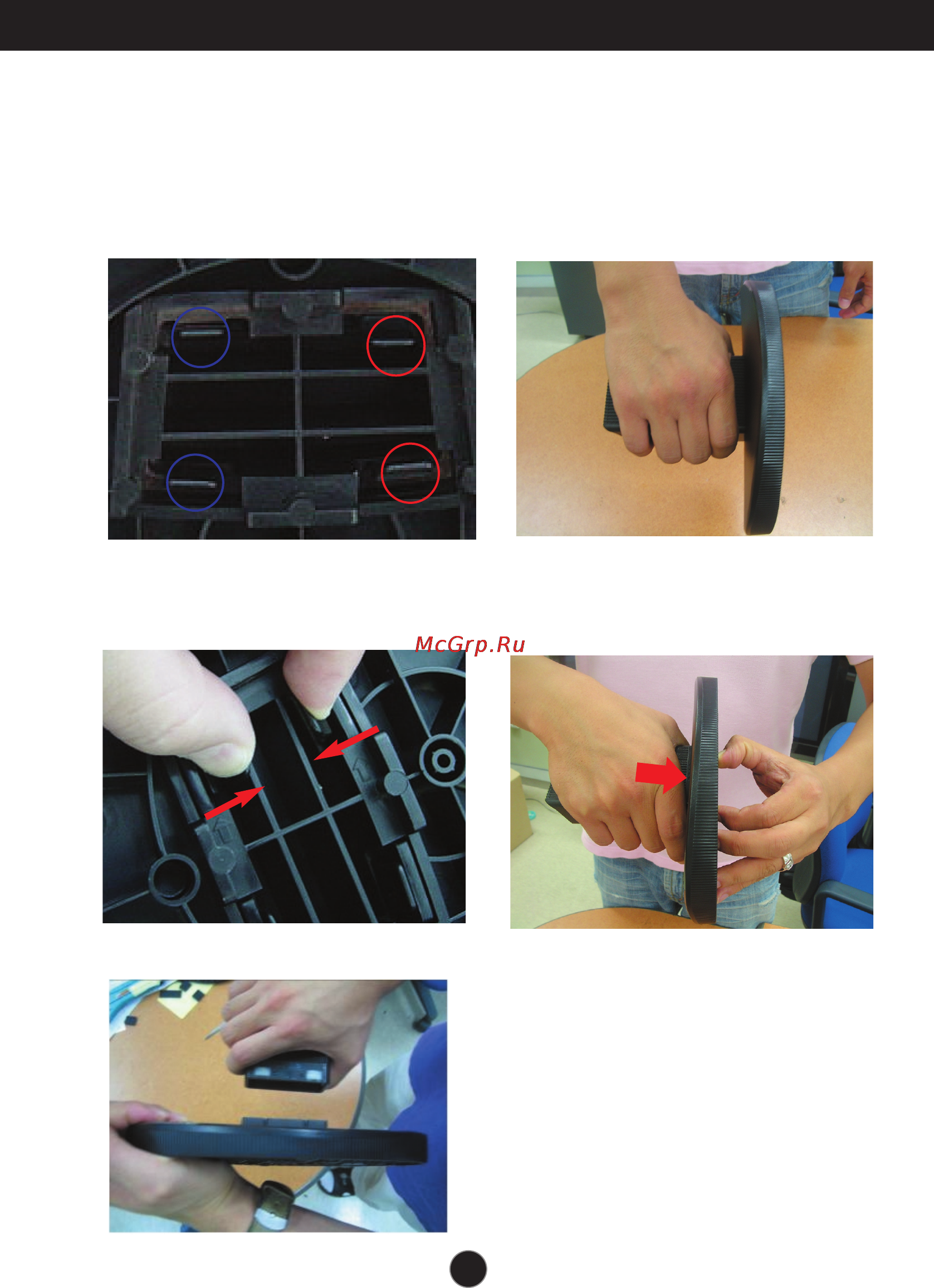 McGrp.Ru