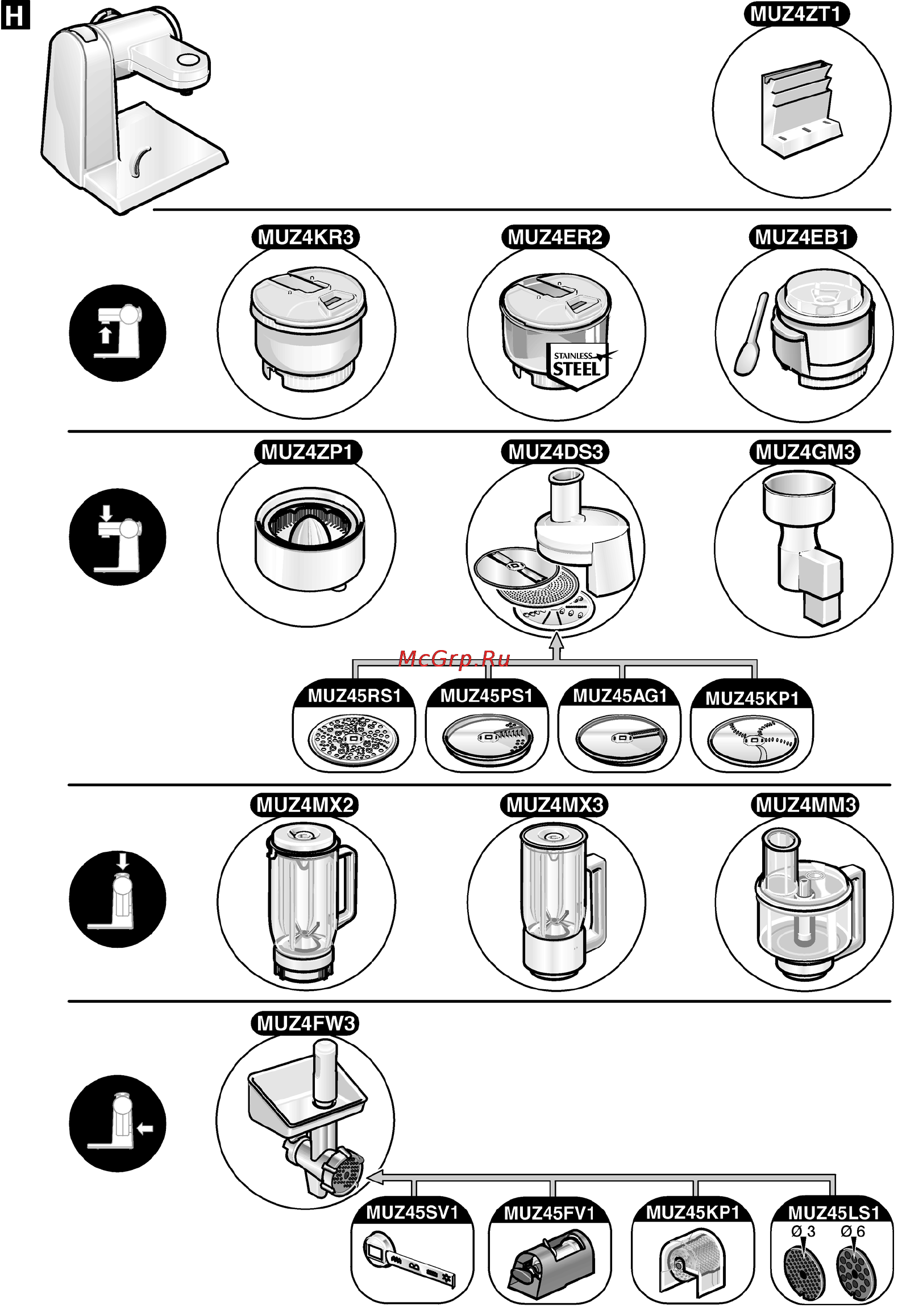 H

MUZ4ZT1

MUZ4KR3
MUZ4ER2
STAINLESS STEEL
MUZ4EB1

MUZ4ZP1
MUZ4DS3
MUZ4GM3

McGrp.Ru

MUZ45RS1
MUZ45PS1
MUZ45AG1
MUZ45KP1

MUZ4MX2
MUZ4MX3
MUZ4MM3

MUZ4FW3

MUZ45SV1
MUZ45FV1
MUZ45KP1
MUZ45LS1
Ø 3
Ø 6