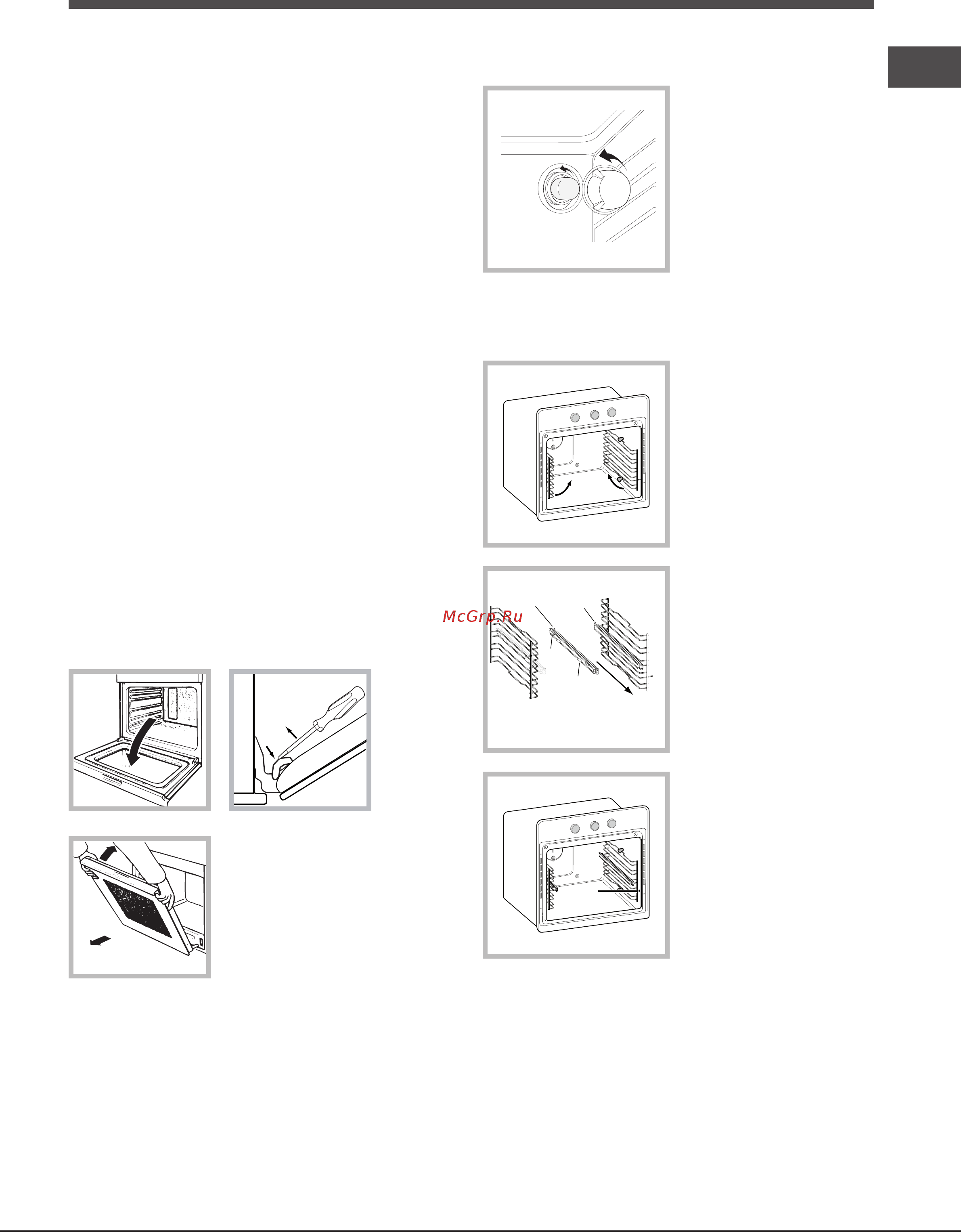 McGrp.Ru