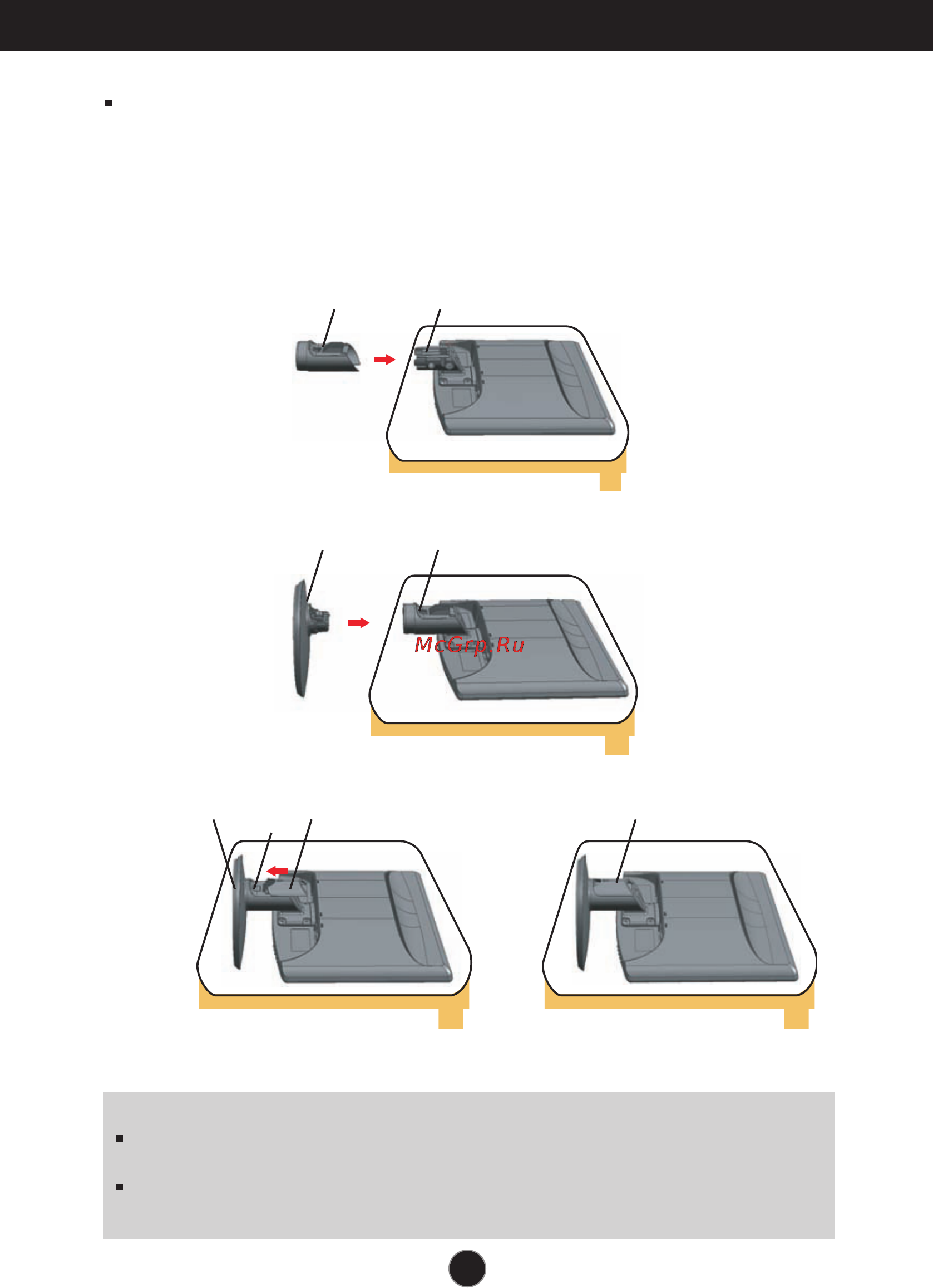 McGrp.Ru