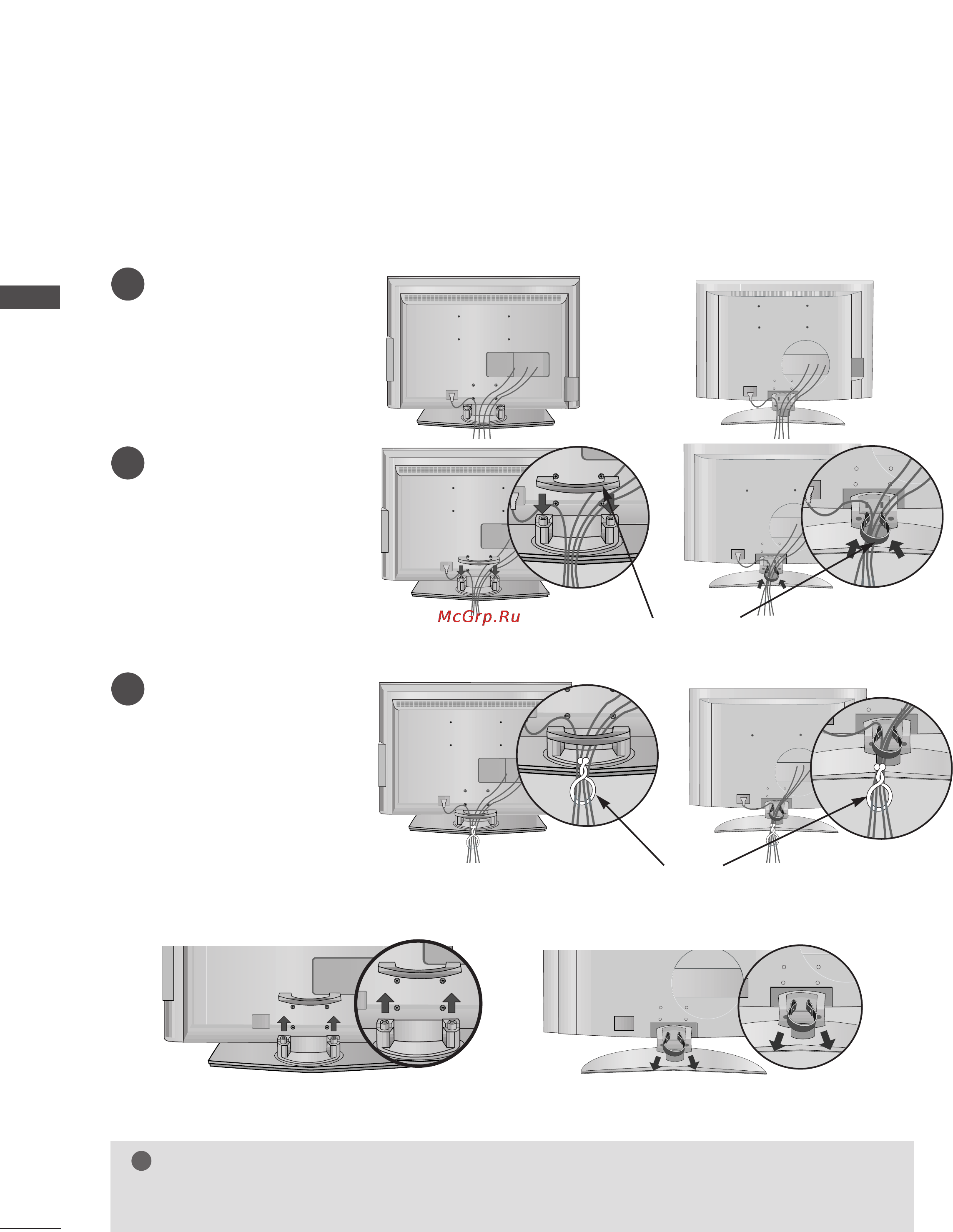 McGrp.Ru