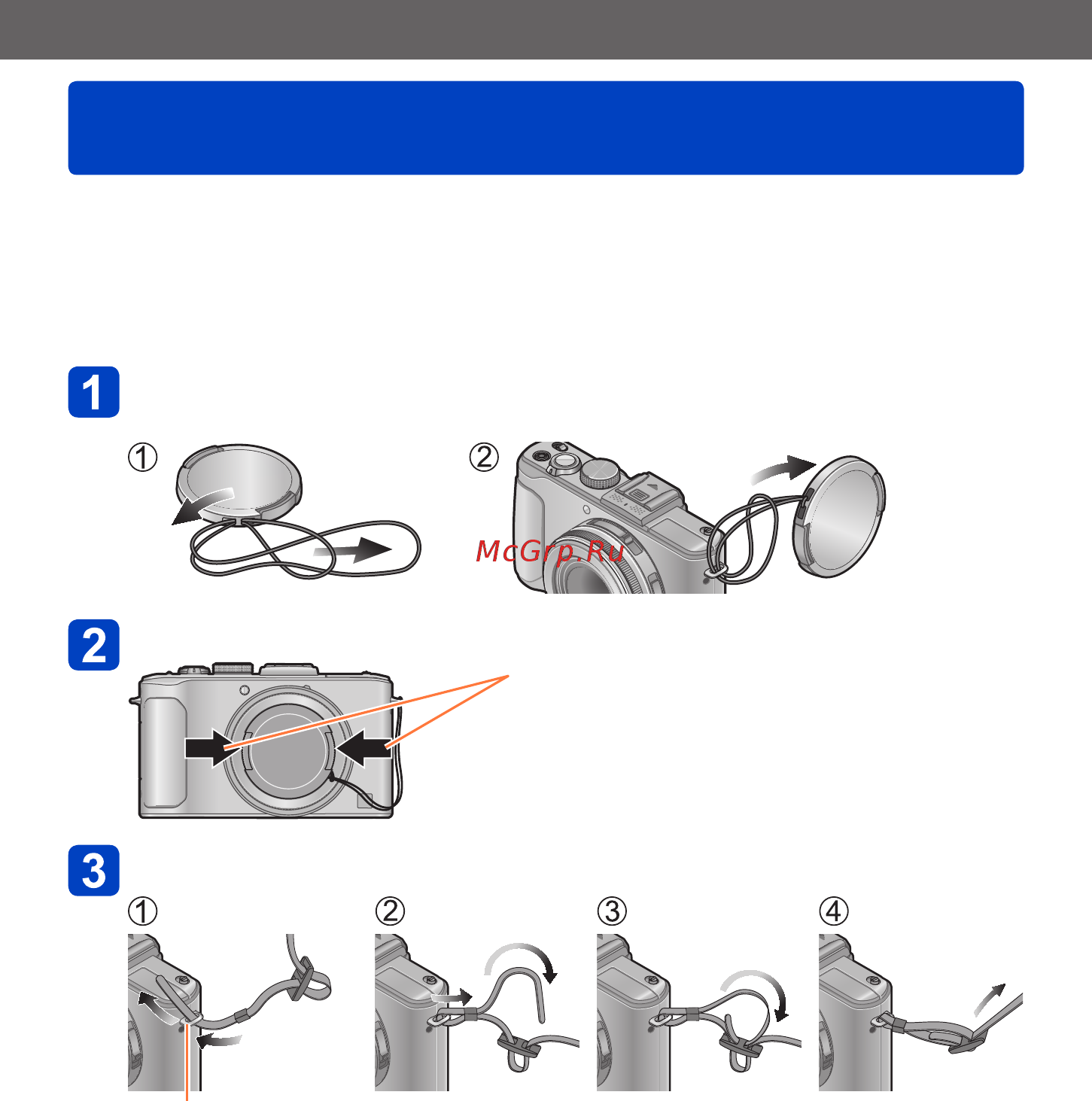 1

①

②

McGrp.Ru

2

3

①

②

③

④