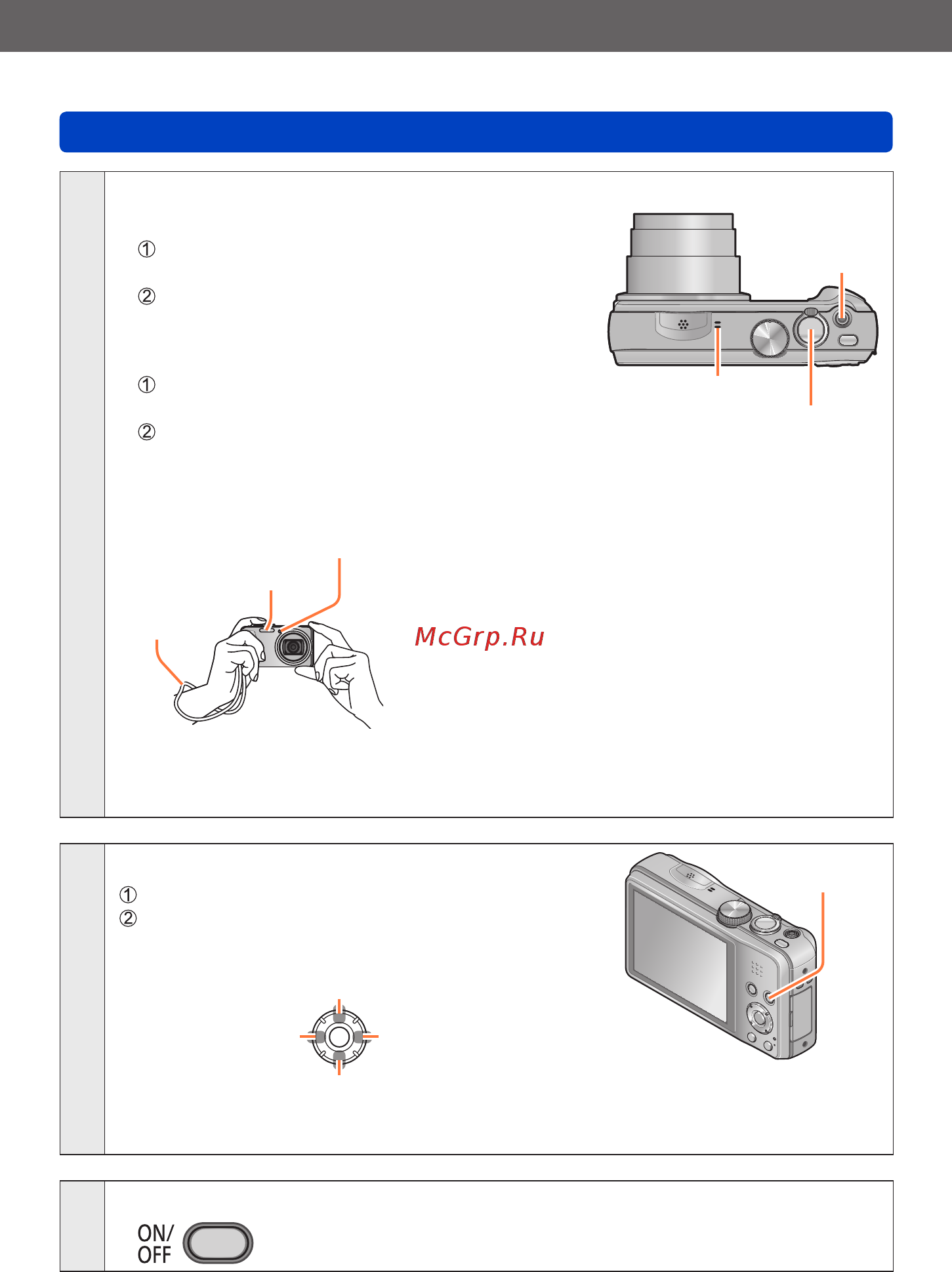 ①

②

①

②

McGrp.Ru

①
②

ON/
OFF