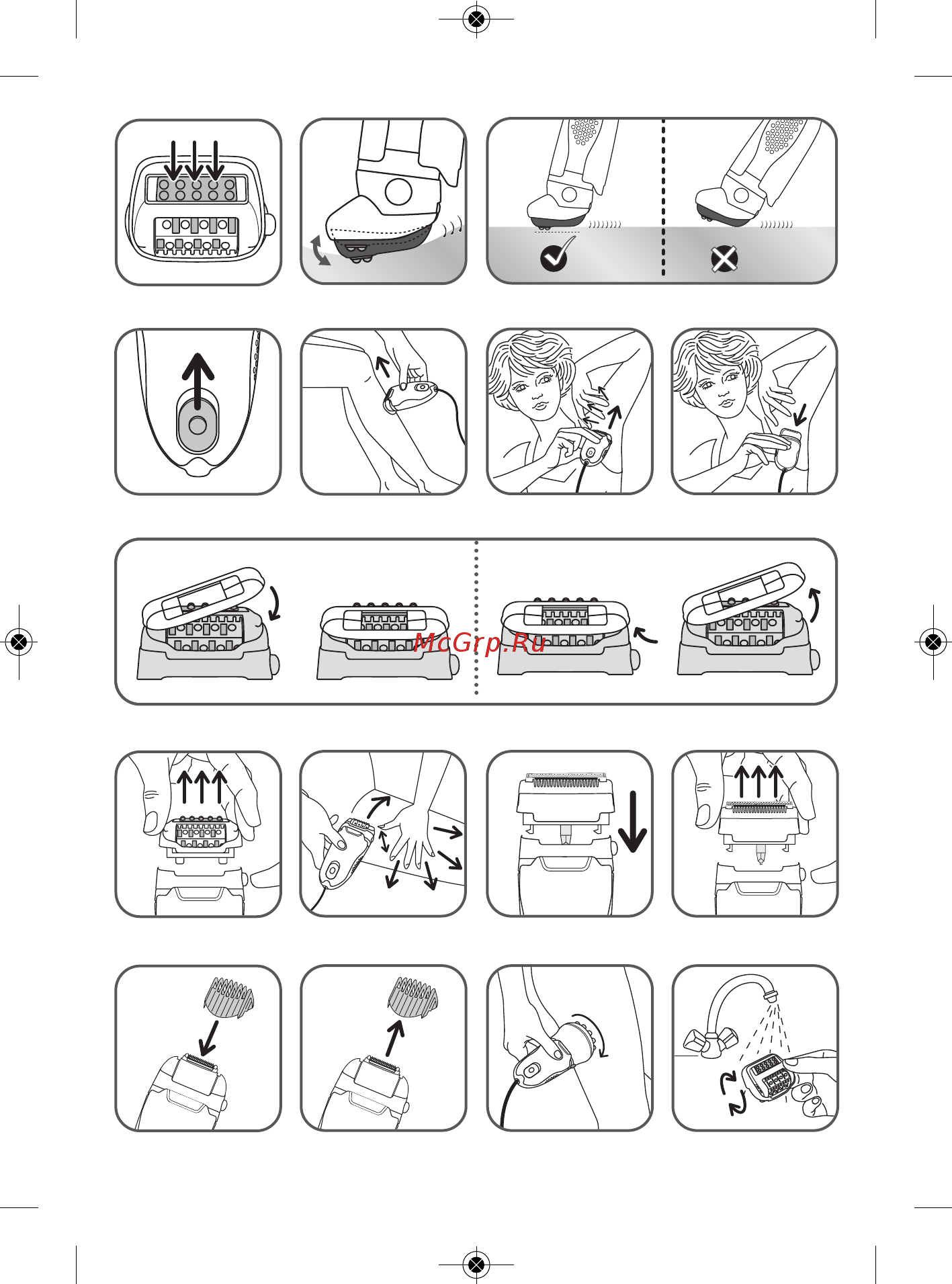 McGrp.Ru