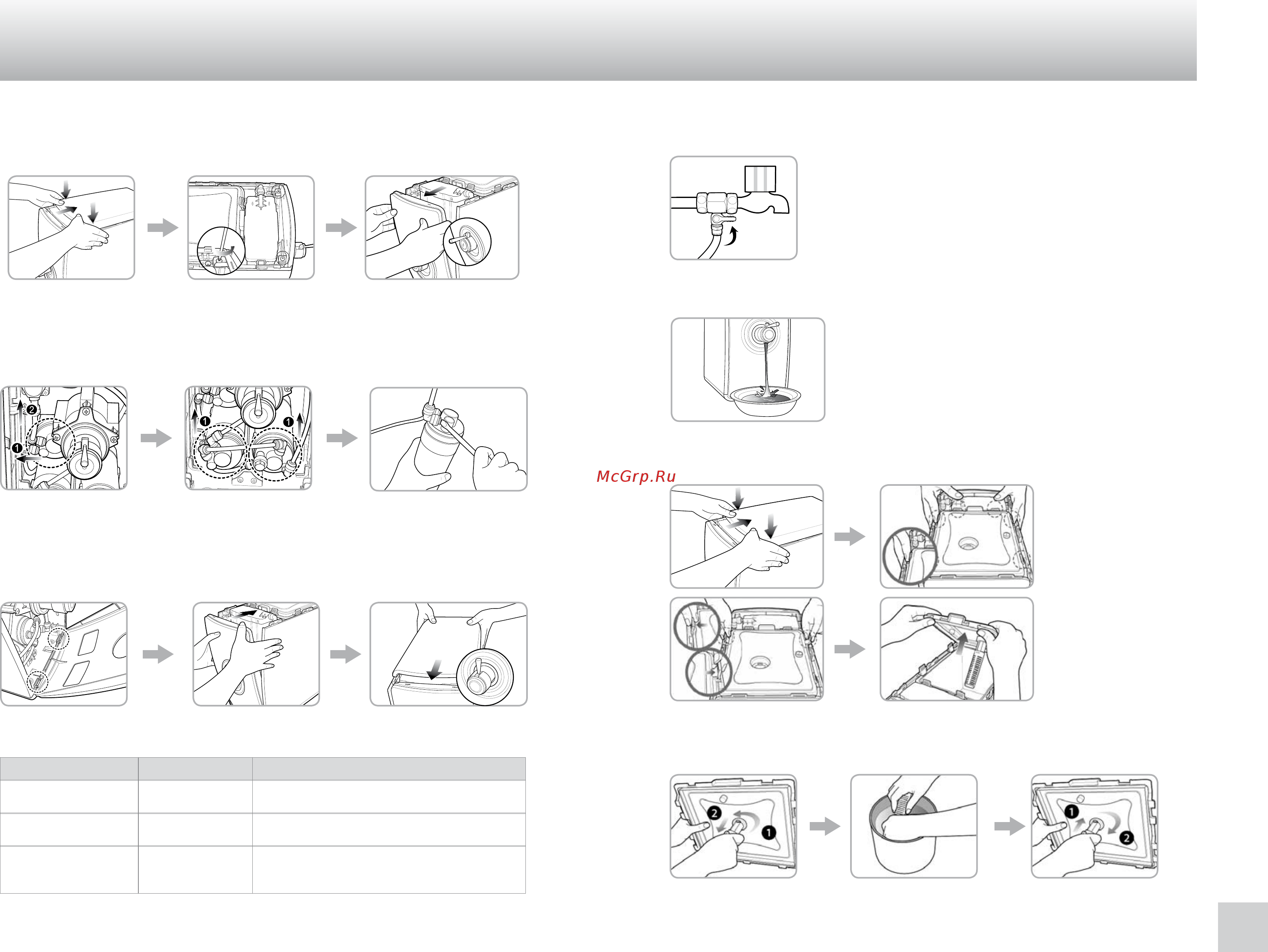 McGrp.Ru