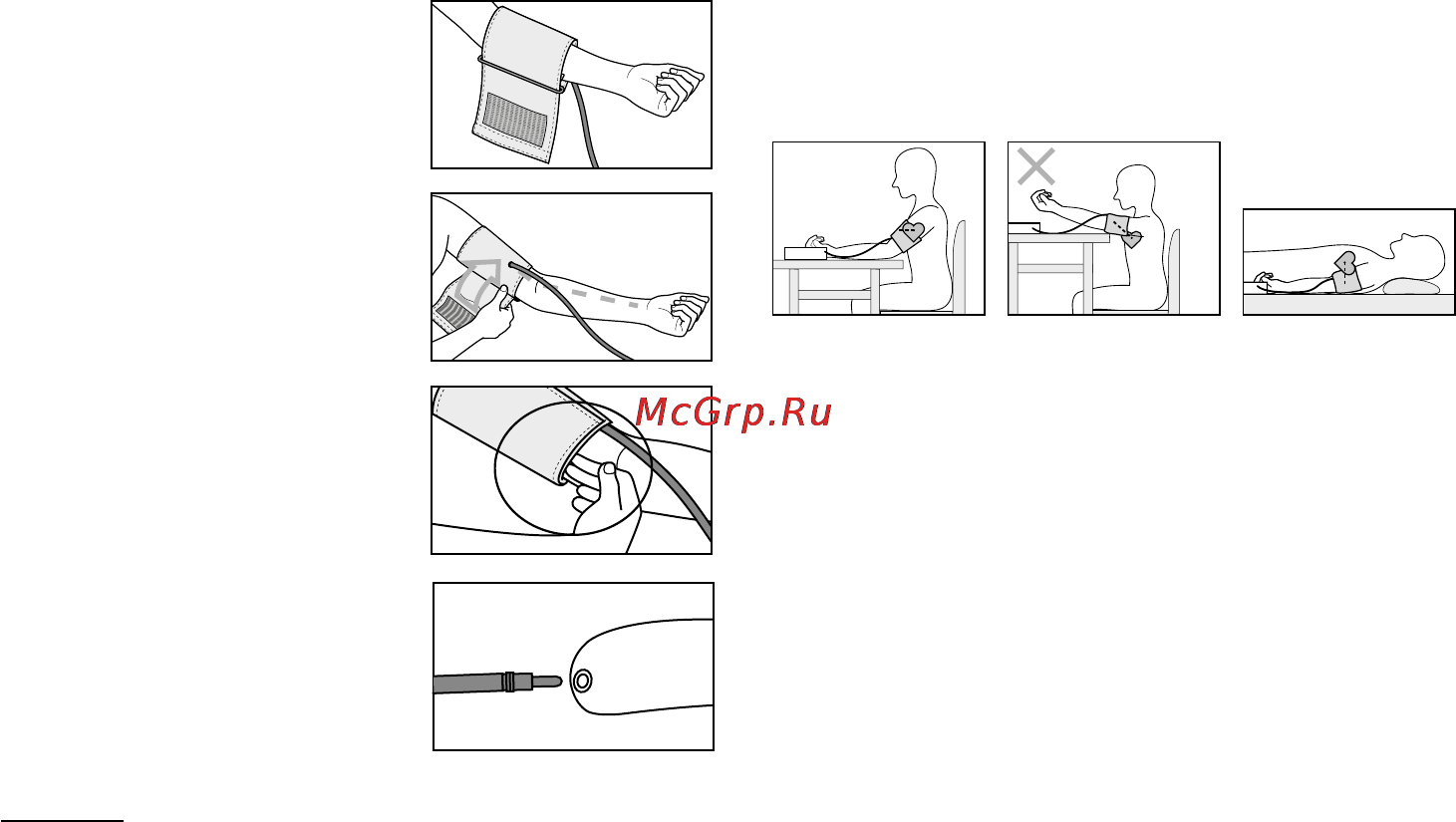 McGrp.Ru