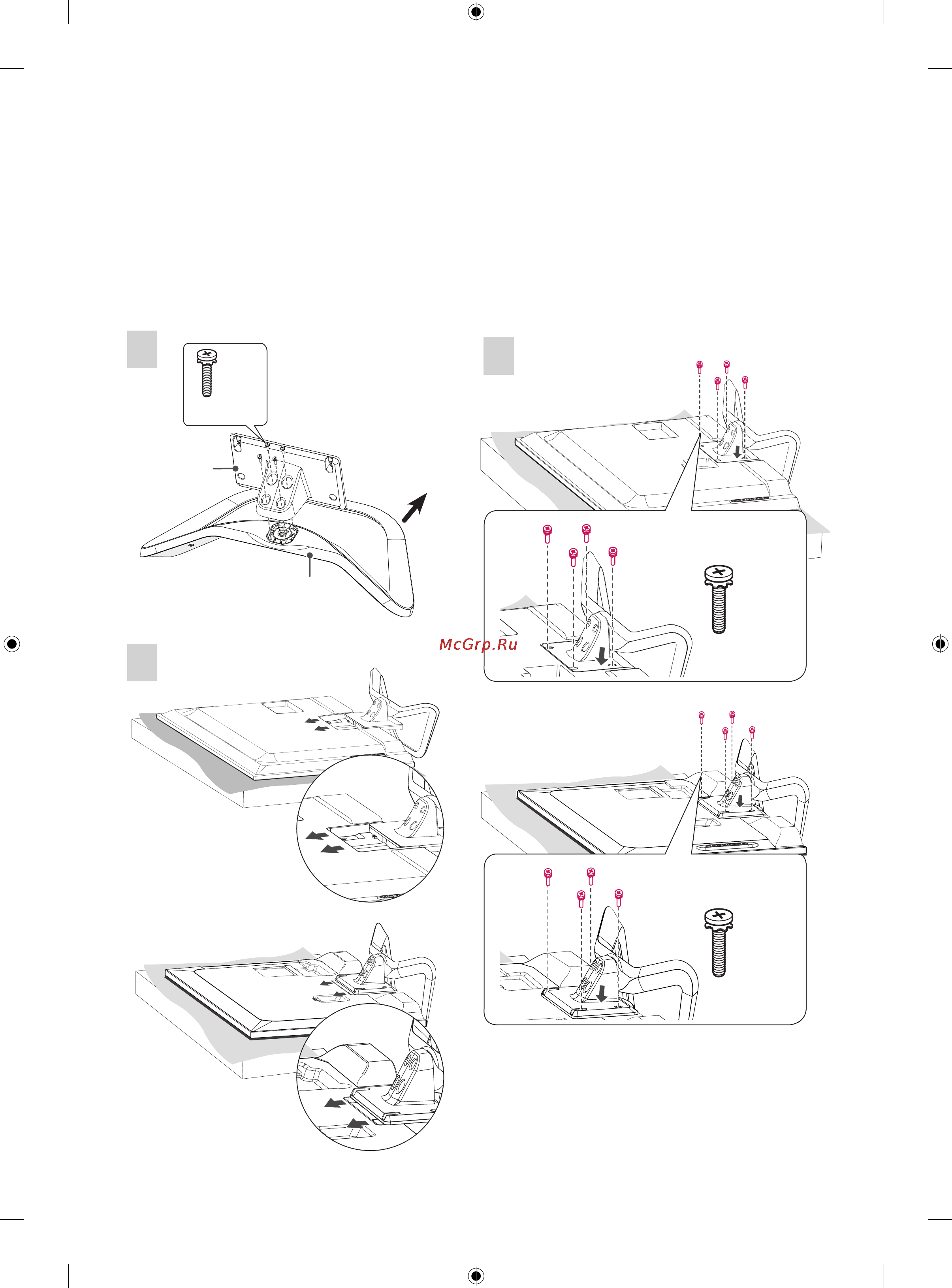 McGrp.Ru