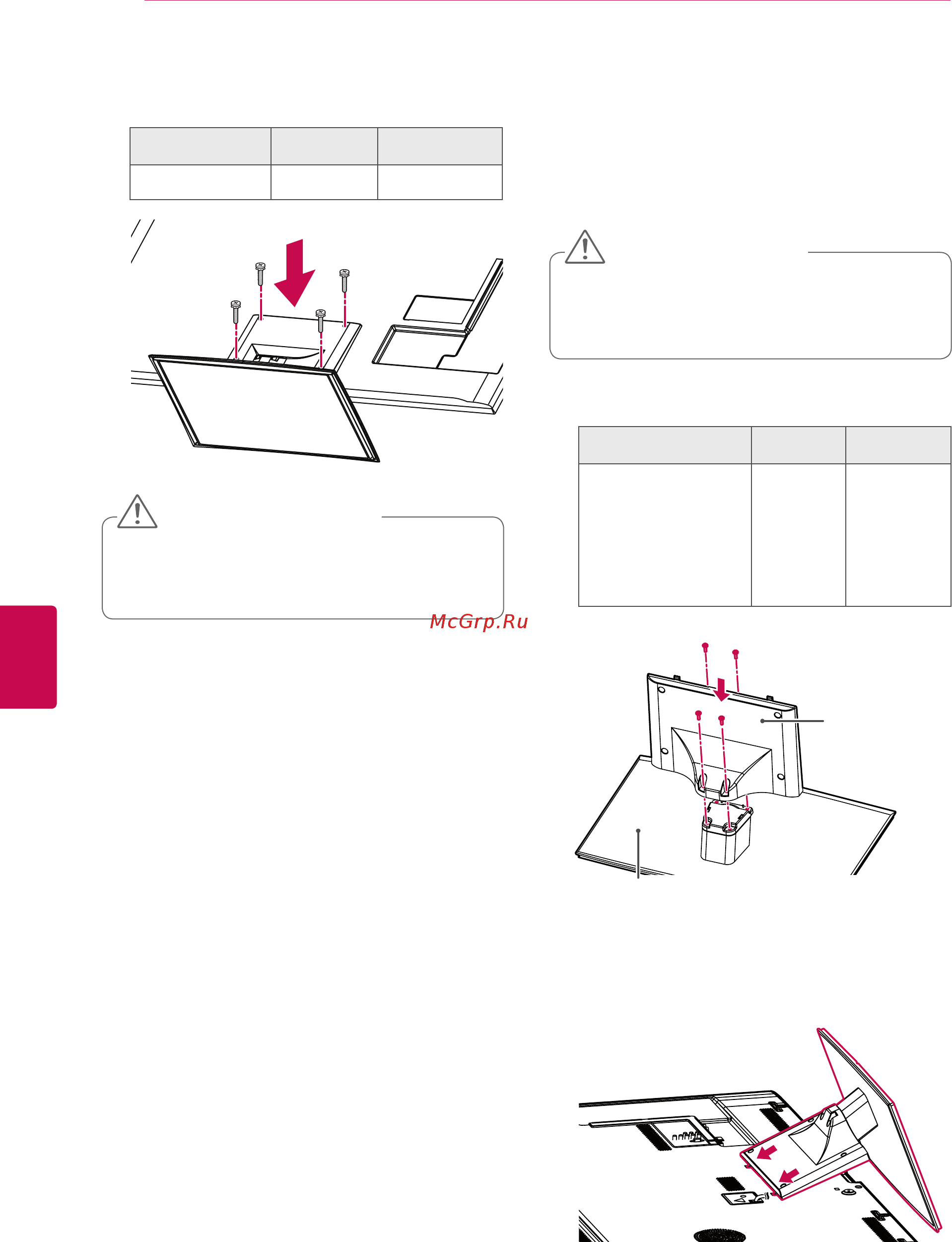 McGrp.Ru