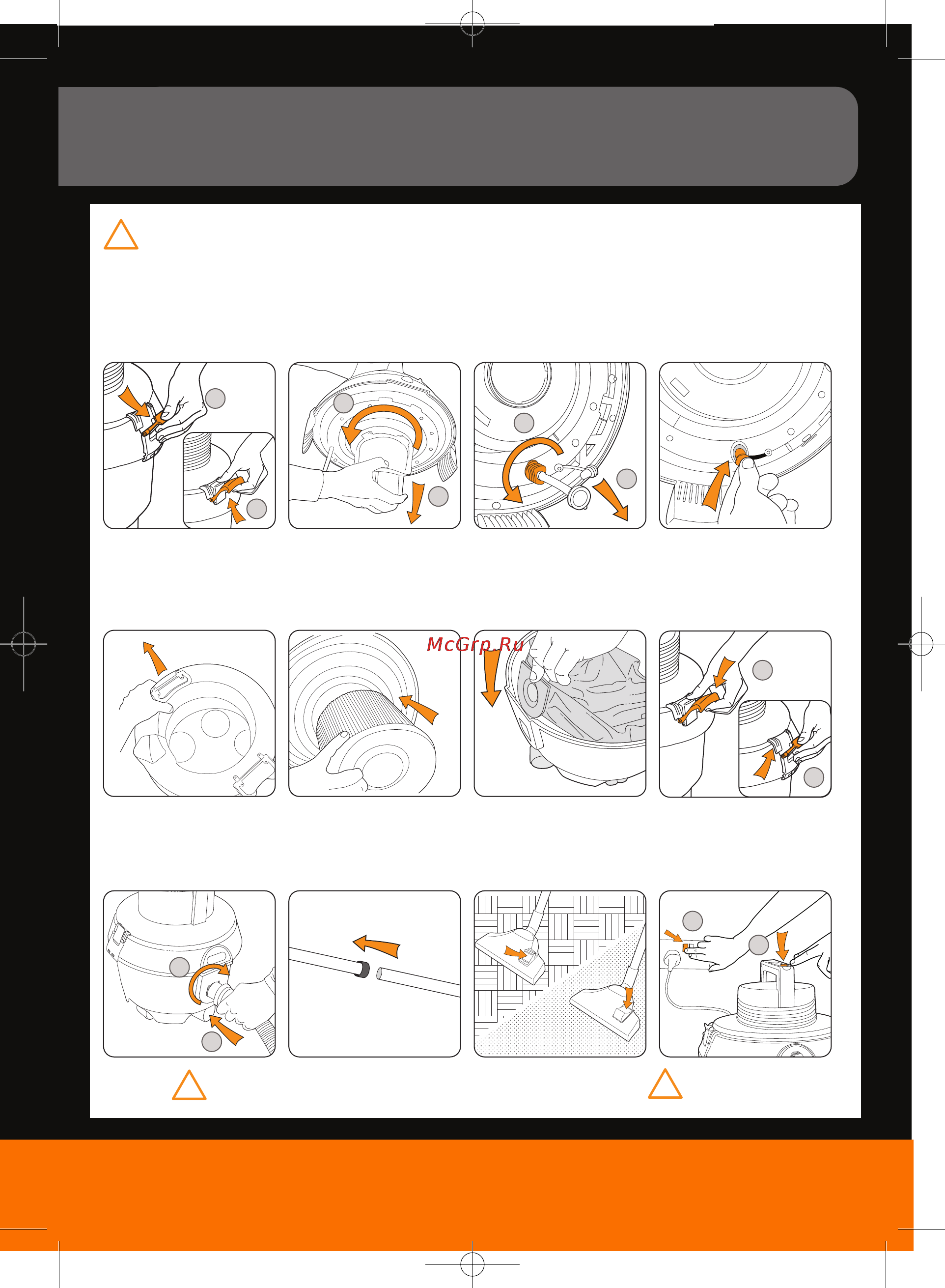 McGrp.Ru