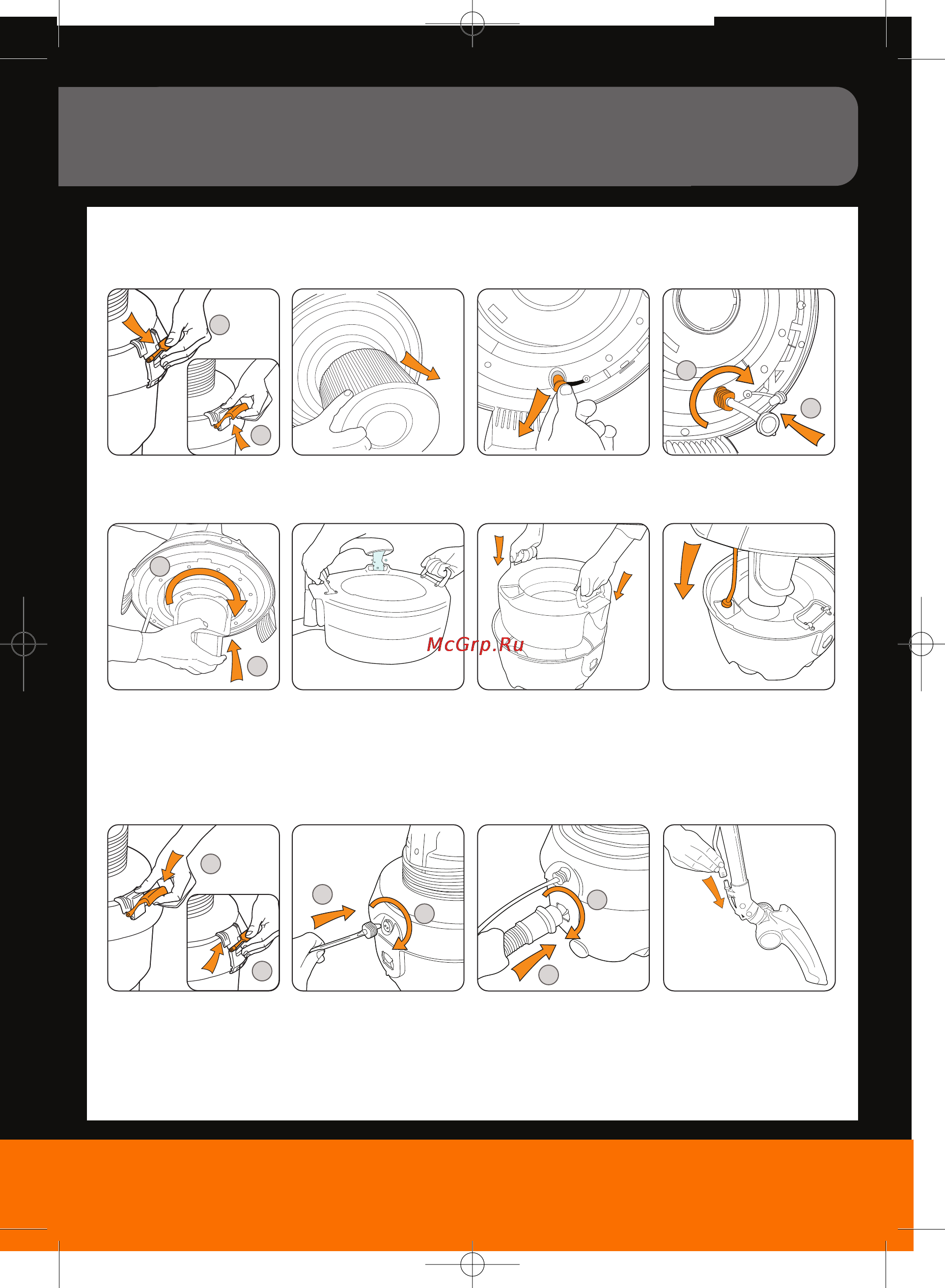 McGrp.Ru