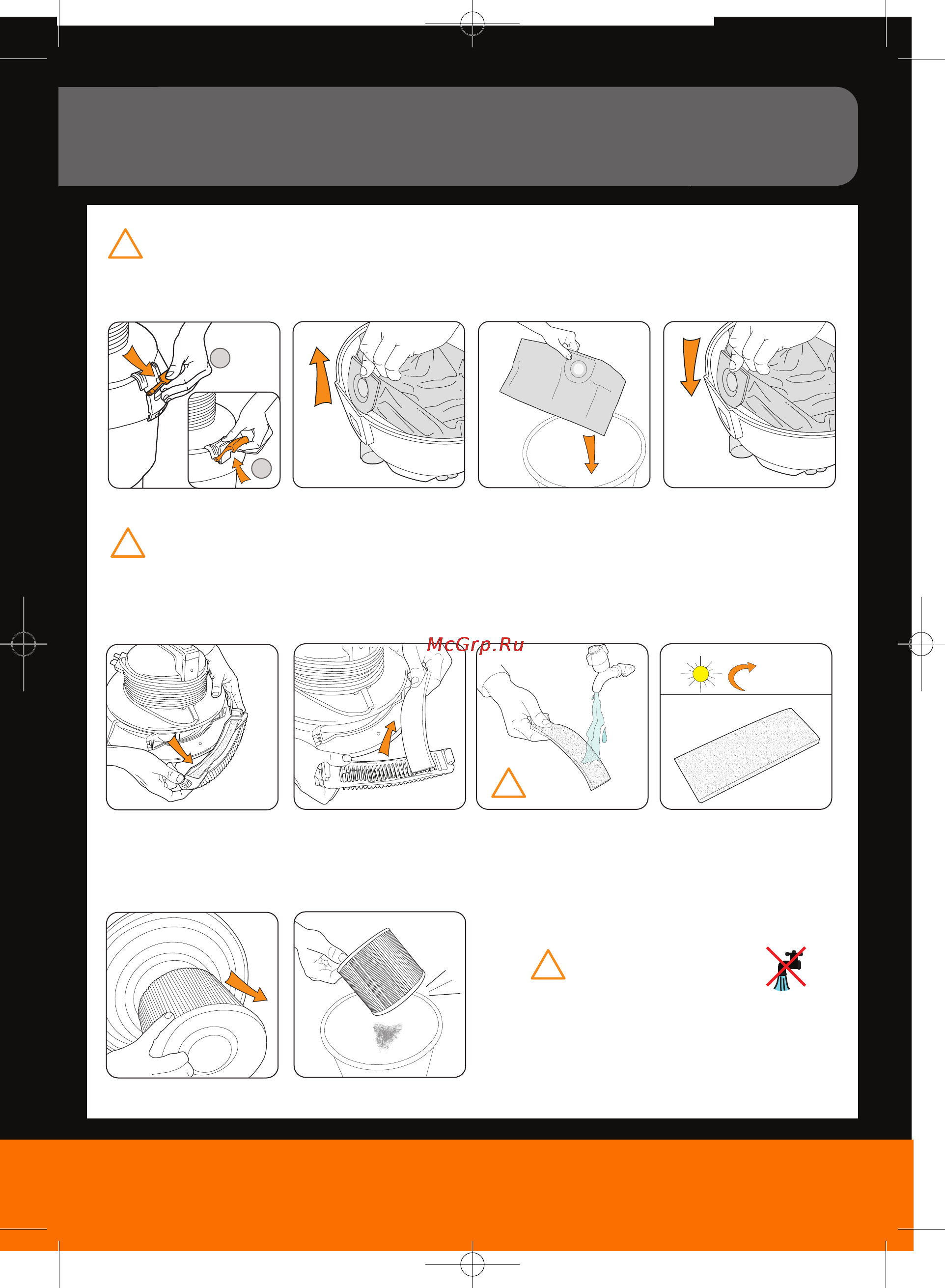 McGrp.Ru