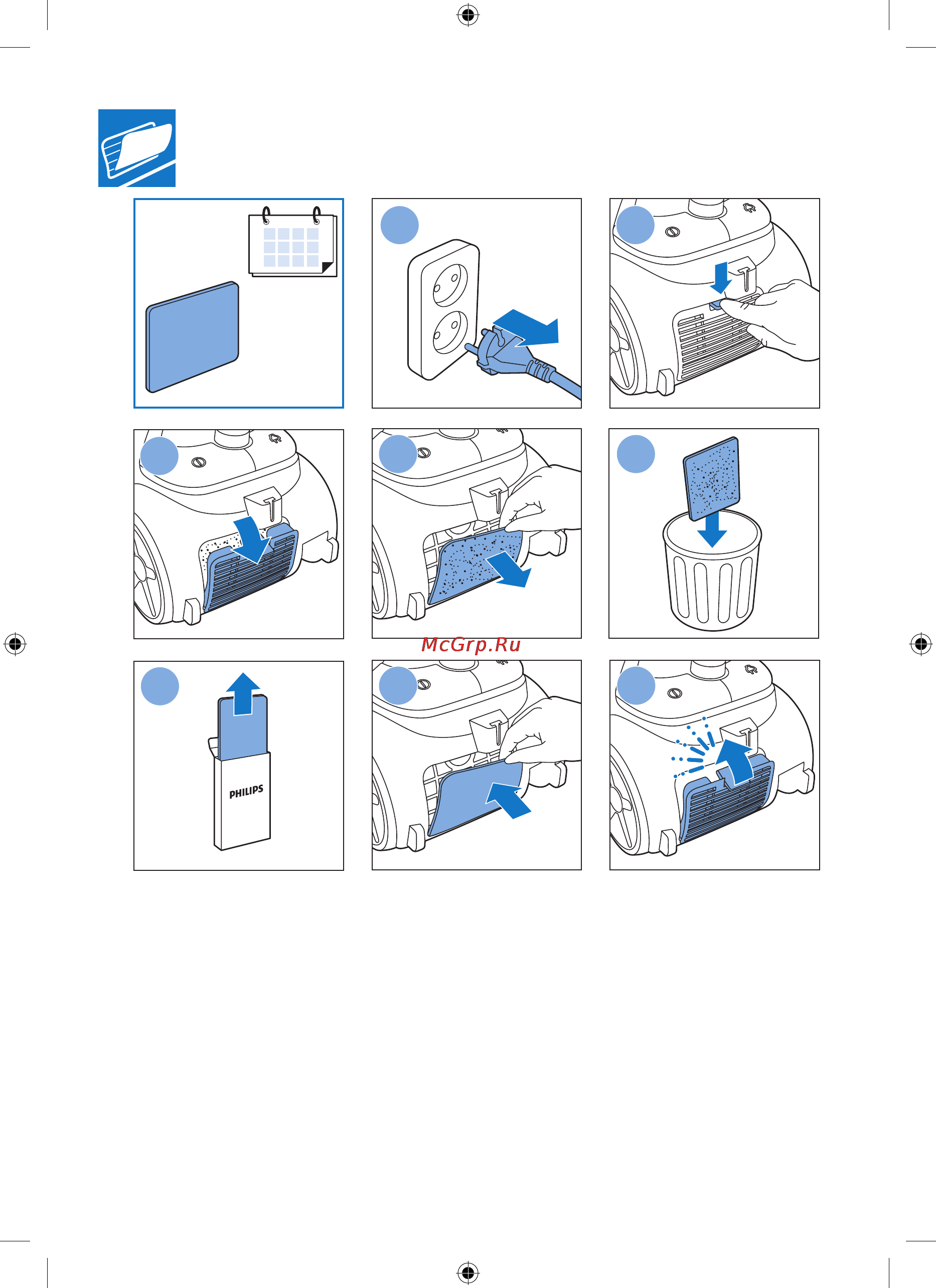 McGrp.Ru

PHILIPS