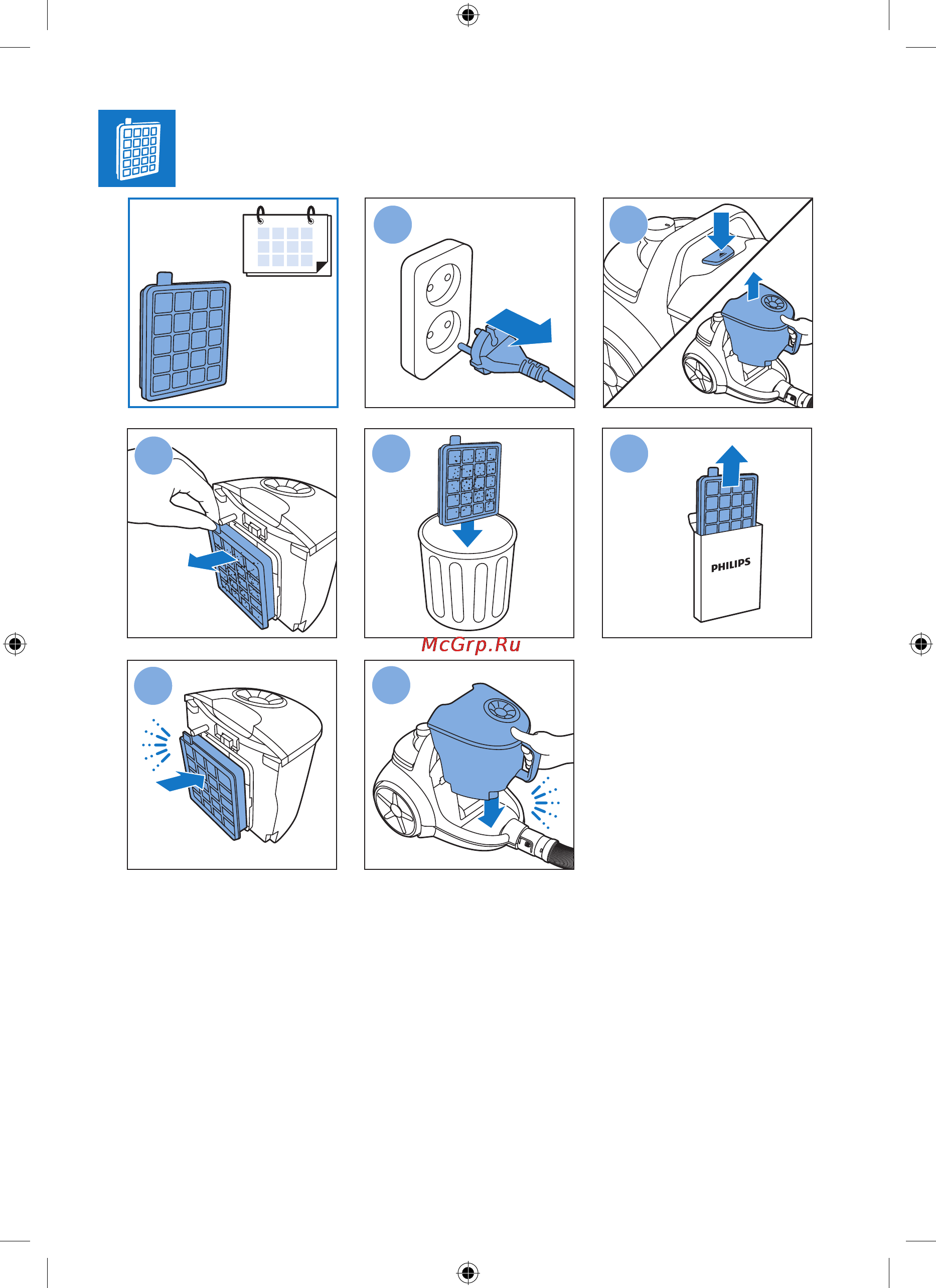 PHILIPS

McGrp.Ru