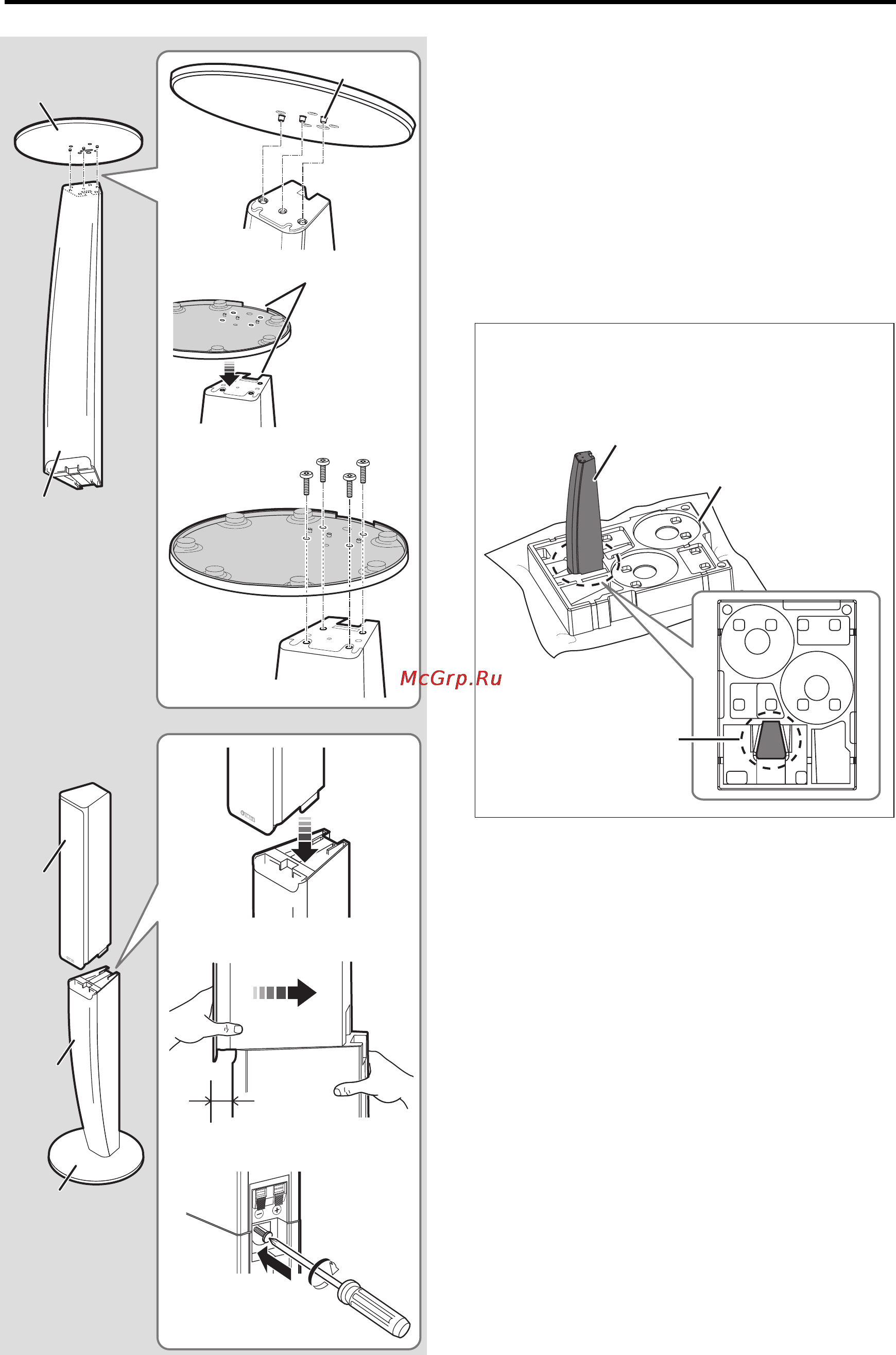 McGrp.Ru