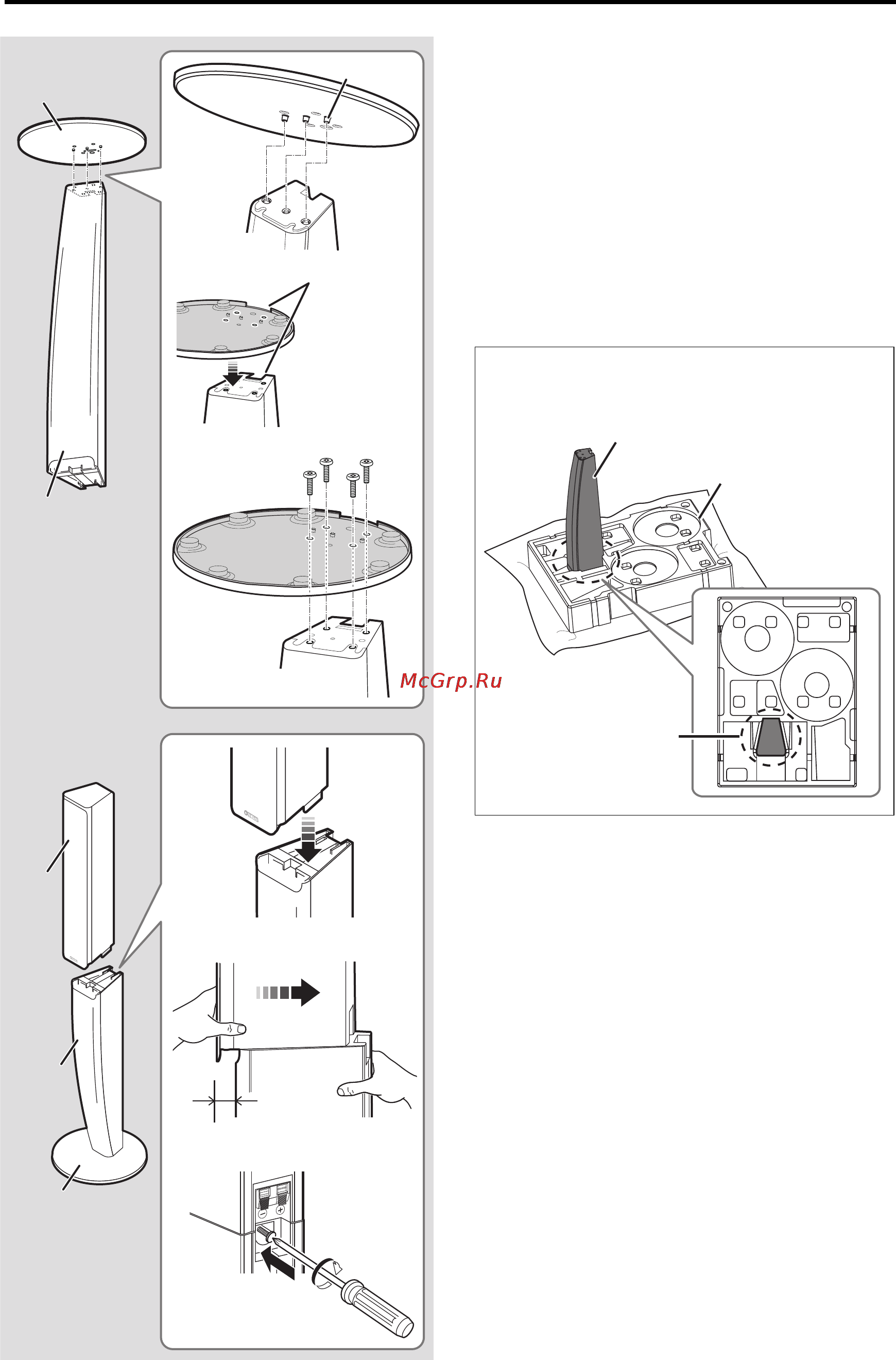 McGrp.Ru