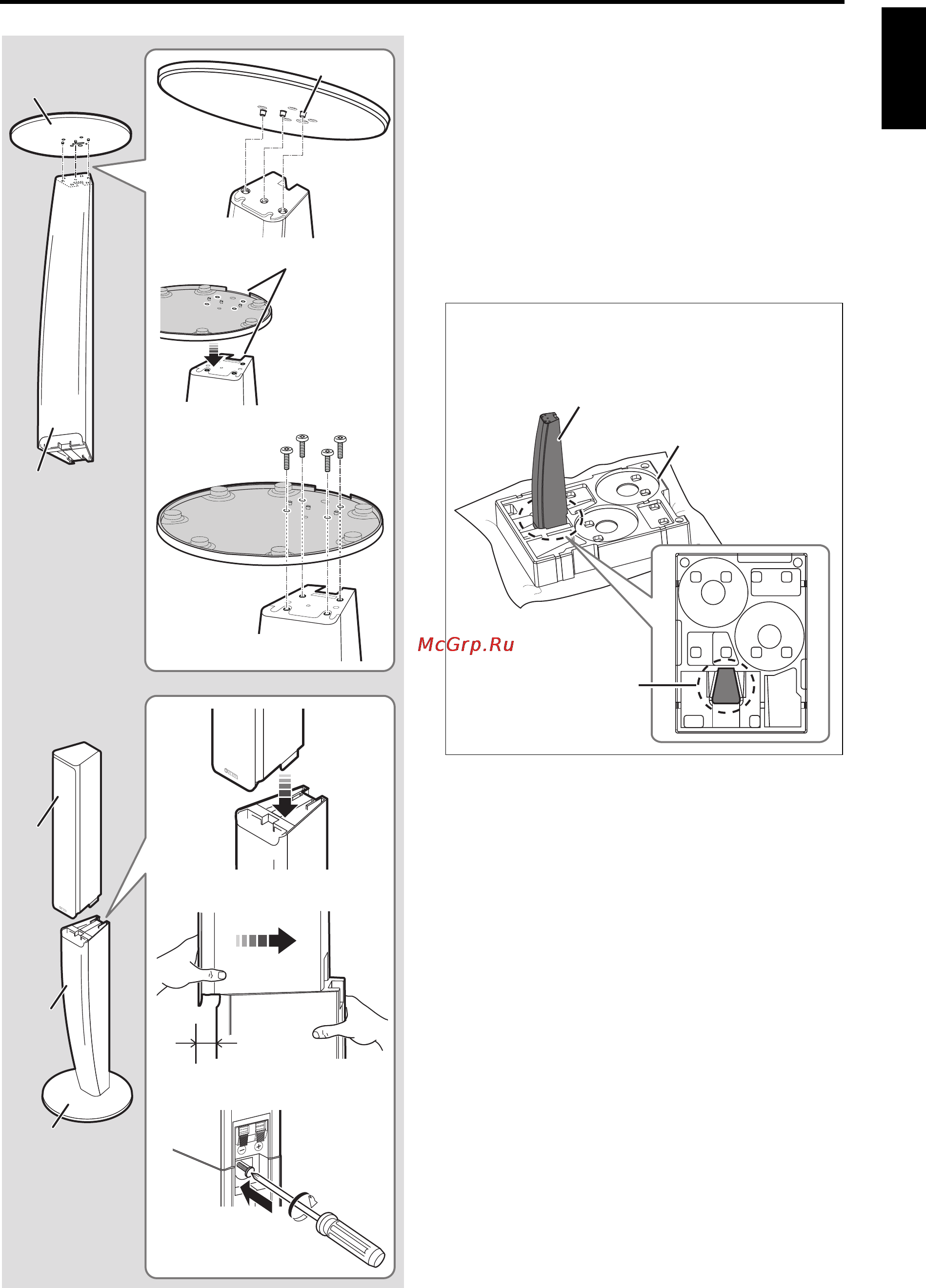 McGrp.Ru