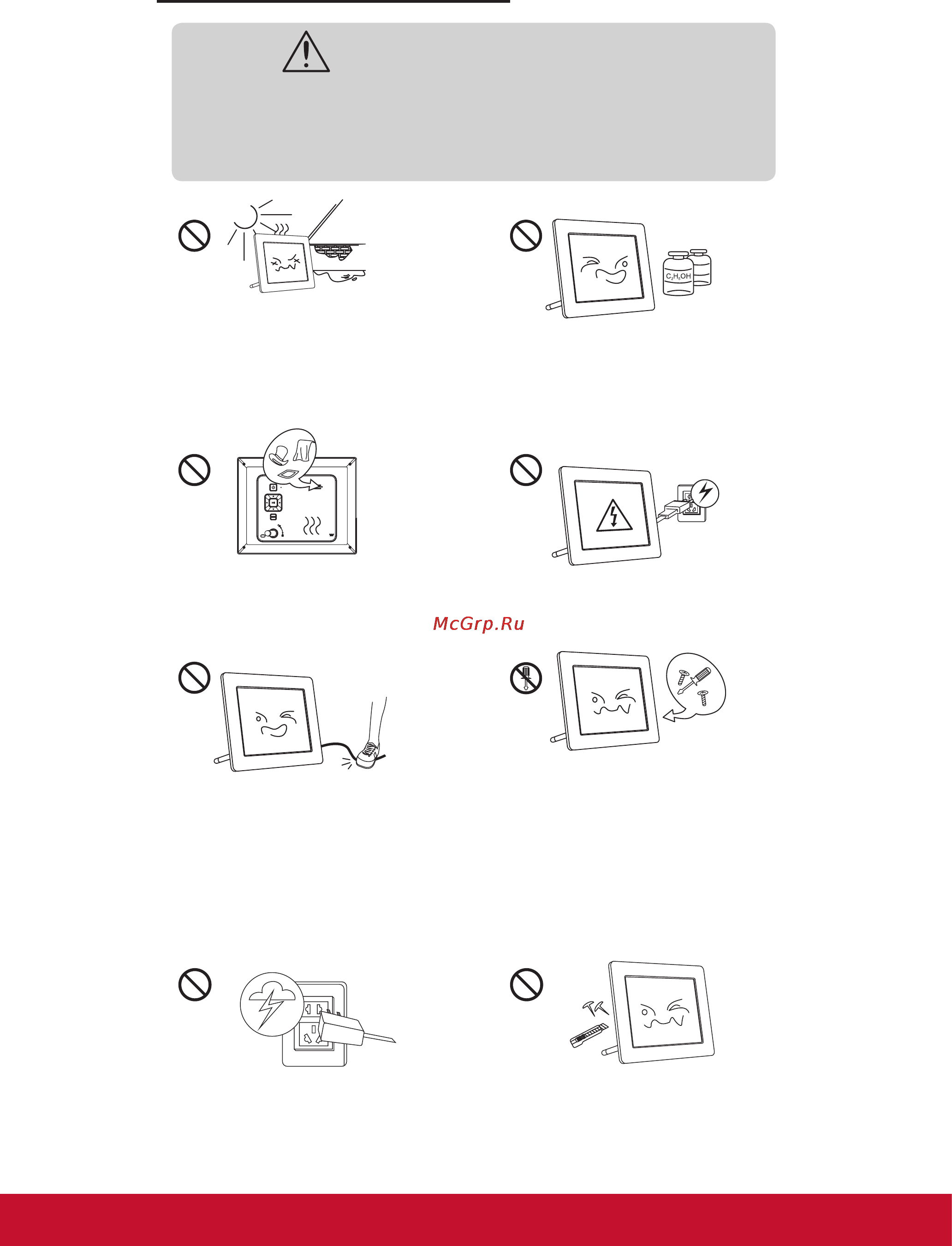 $C_2H_5OH$

McGrp.Ru