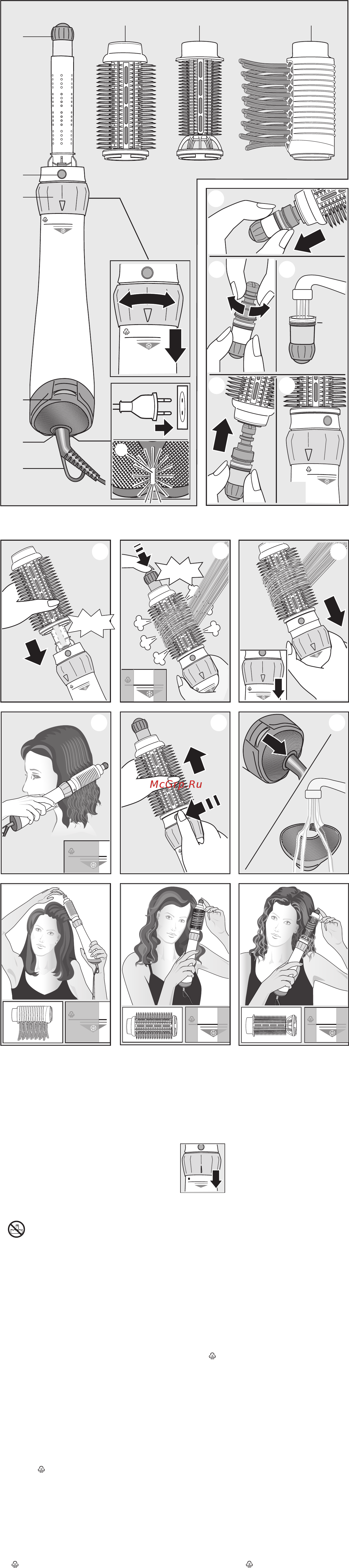 McGrp.Ru