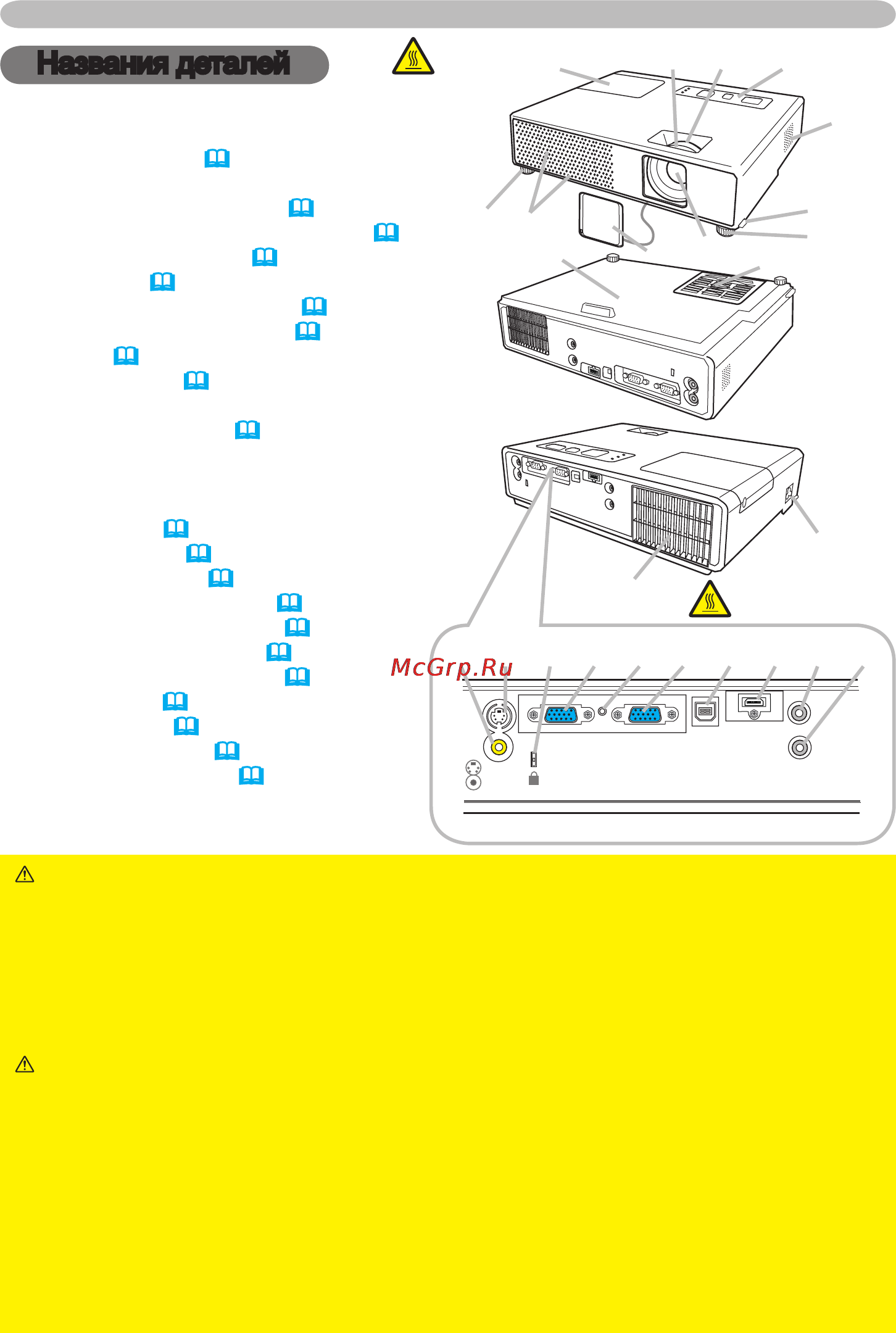 Названия деталей

McGrp.Ru