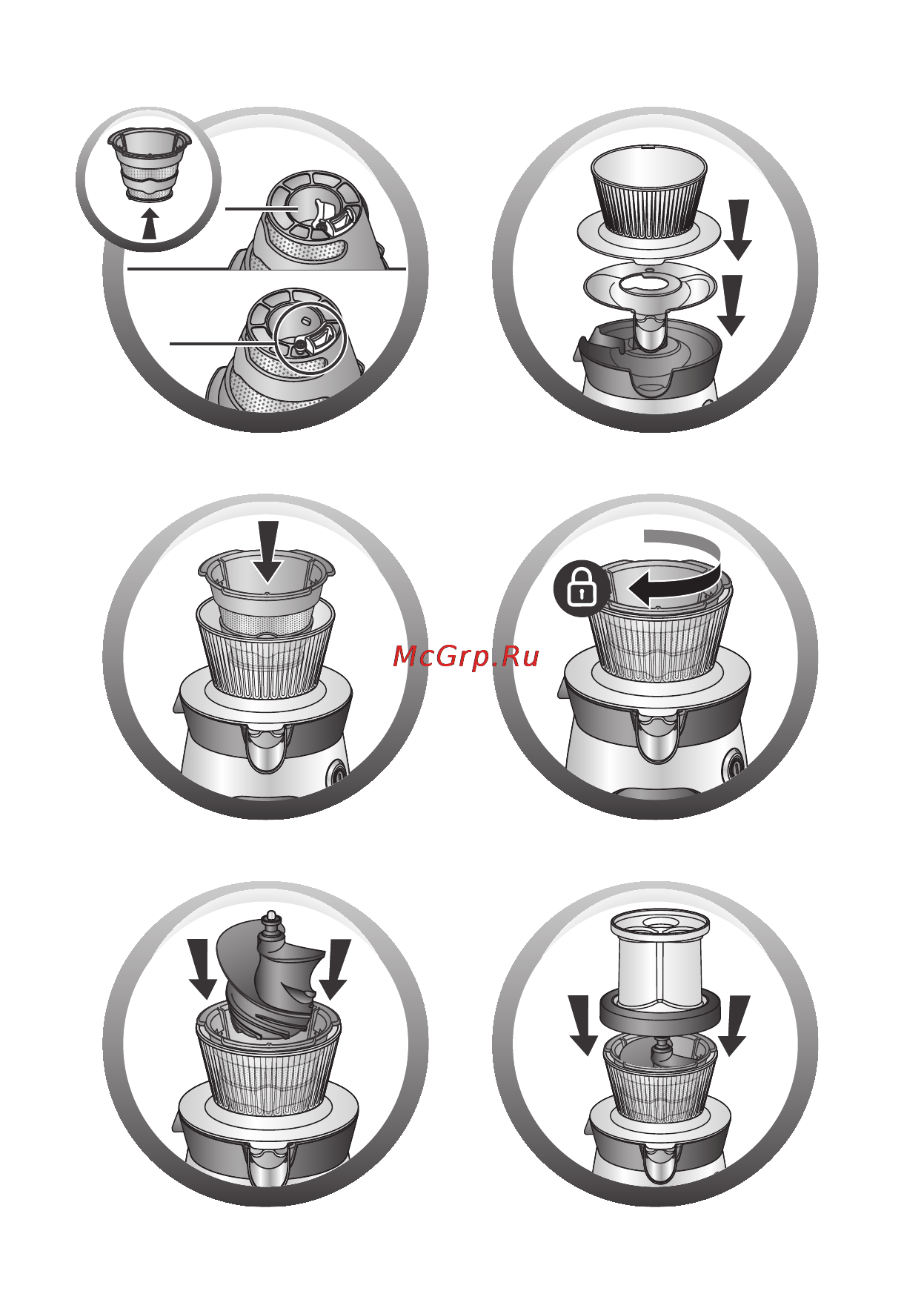 McGrp.Ru