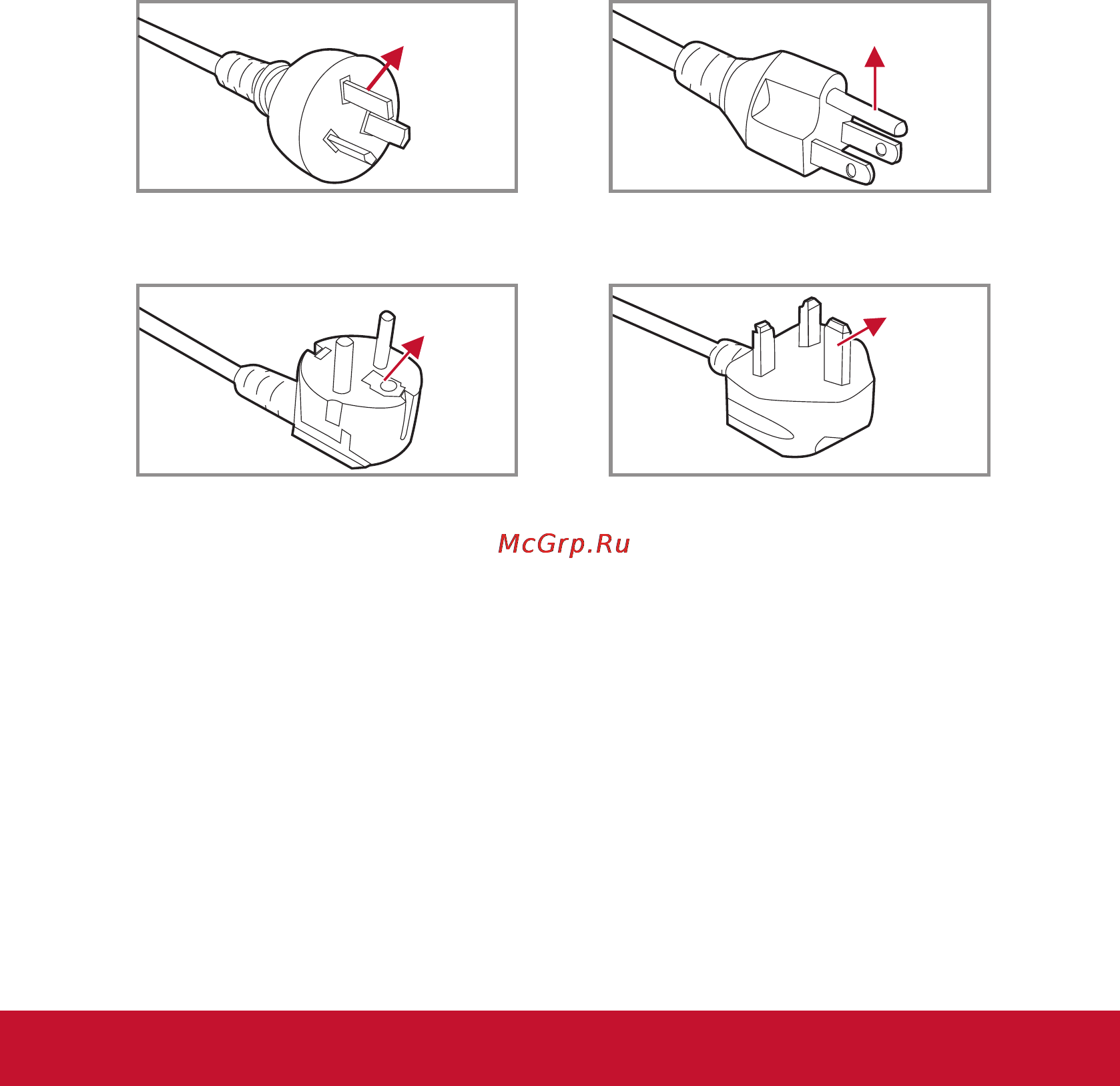 McGrp.Ru