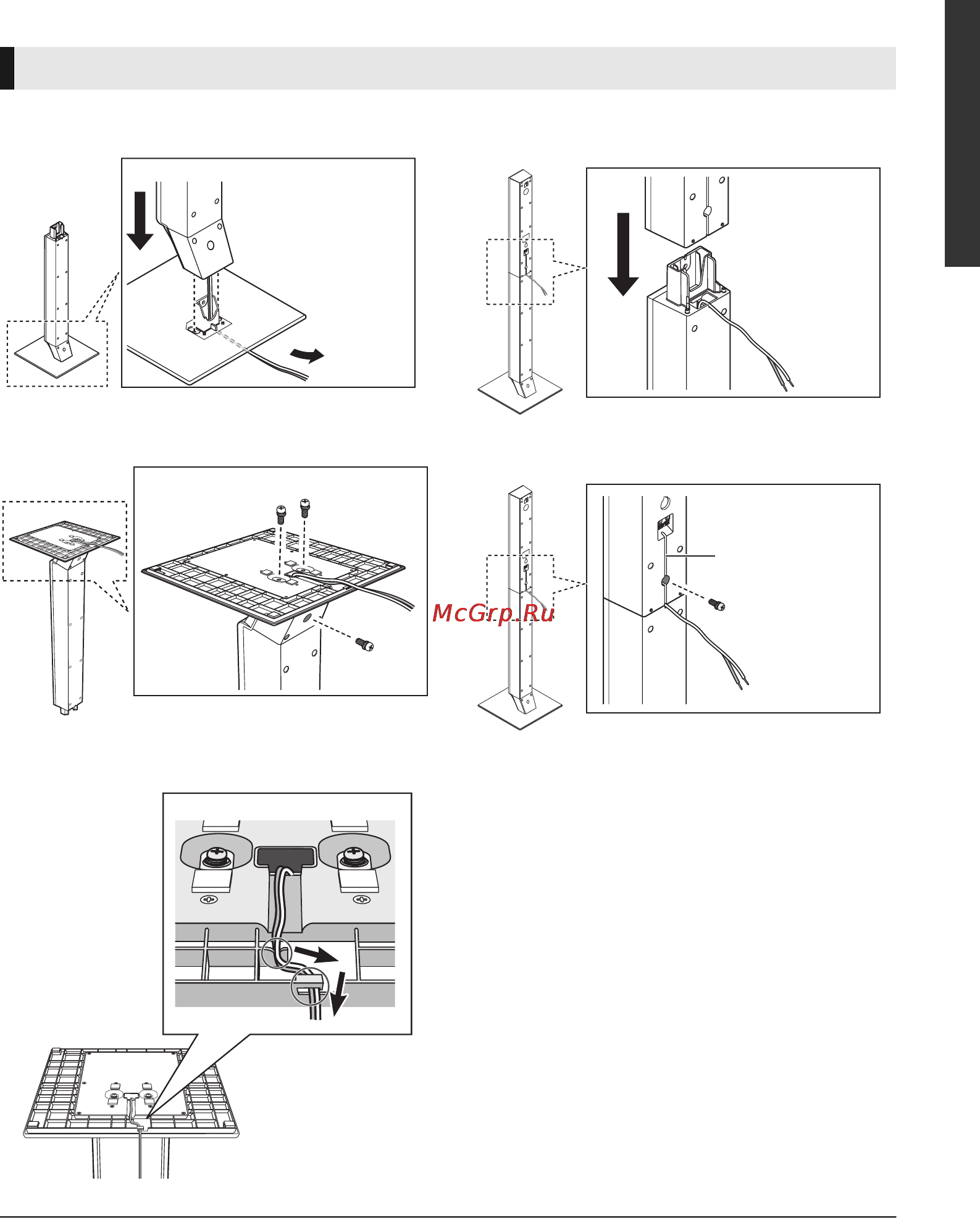 McGrp.Ru