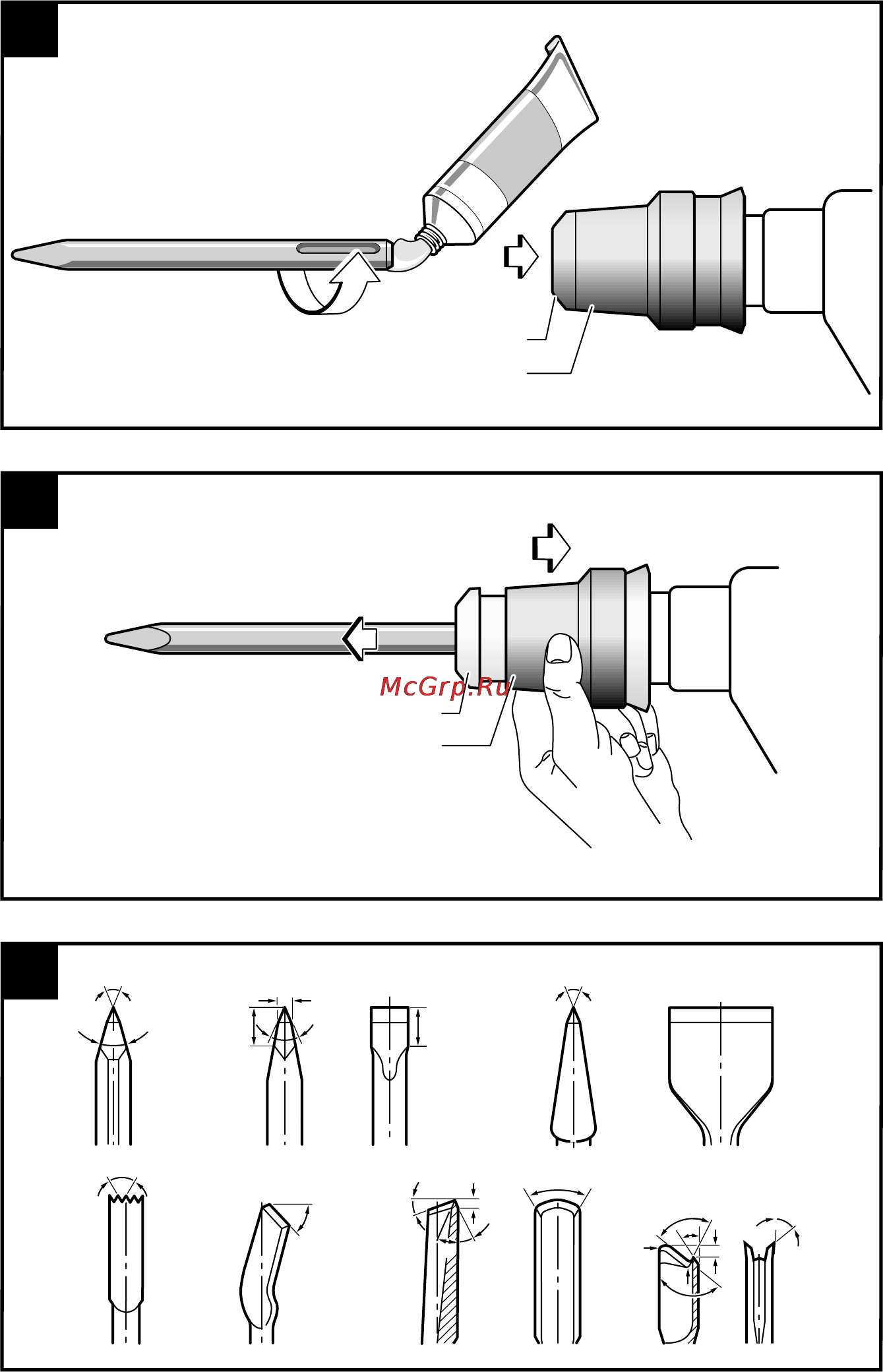 McGrp.Ru